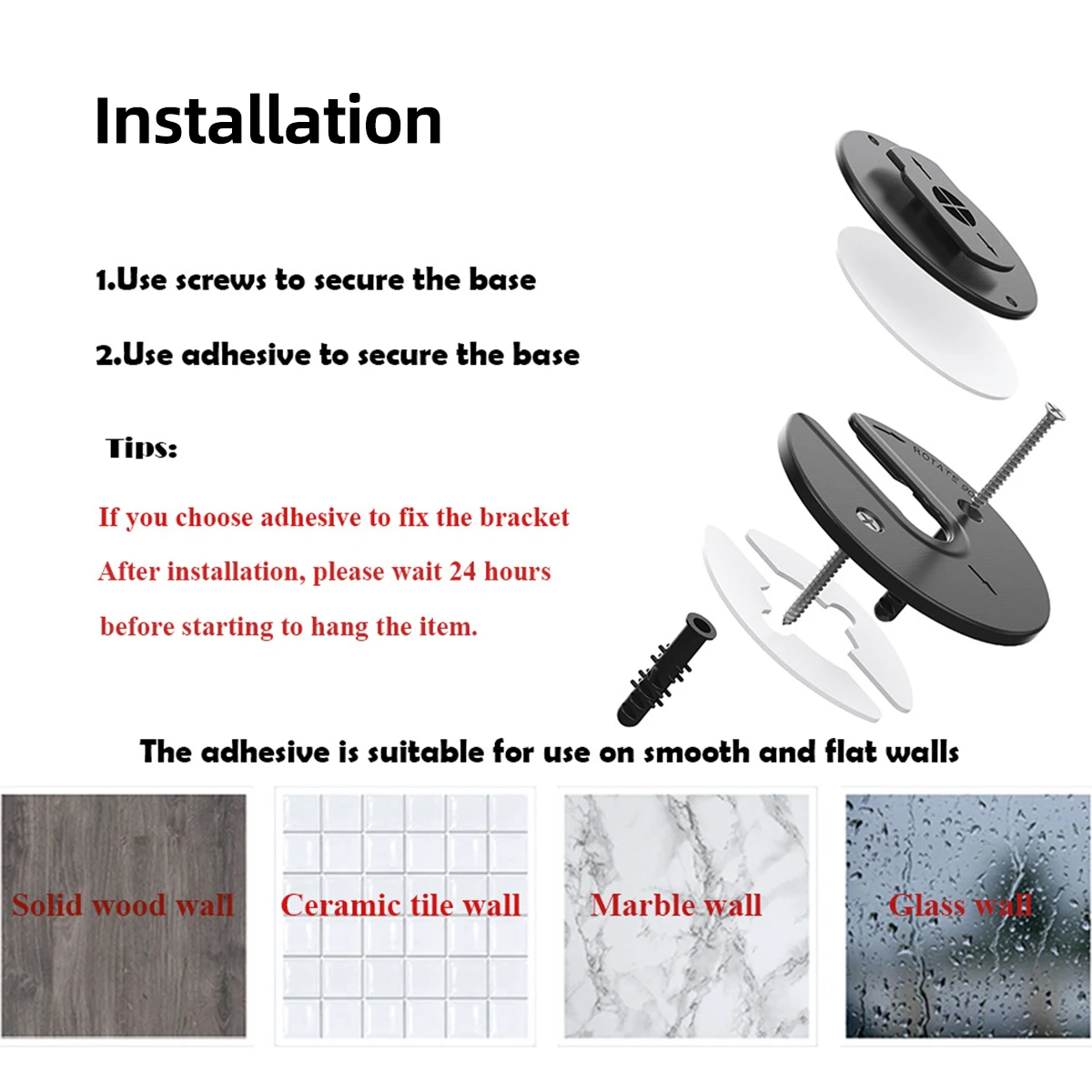 Installation

1.Use screws to secure the base

2.Use adhesive to secure the base

Tips:

If you choose adhesive to fix the bracket After installation, please wait 24 hours before starting to hang the item.

ROTATE 90°

The adhesive is suitable for use on smooth and flat walls

Solid wood wall

Ceramic tile wall

Marble wall

Glass wall