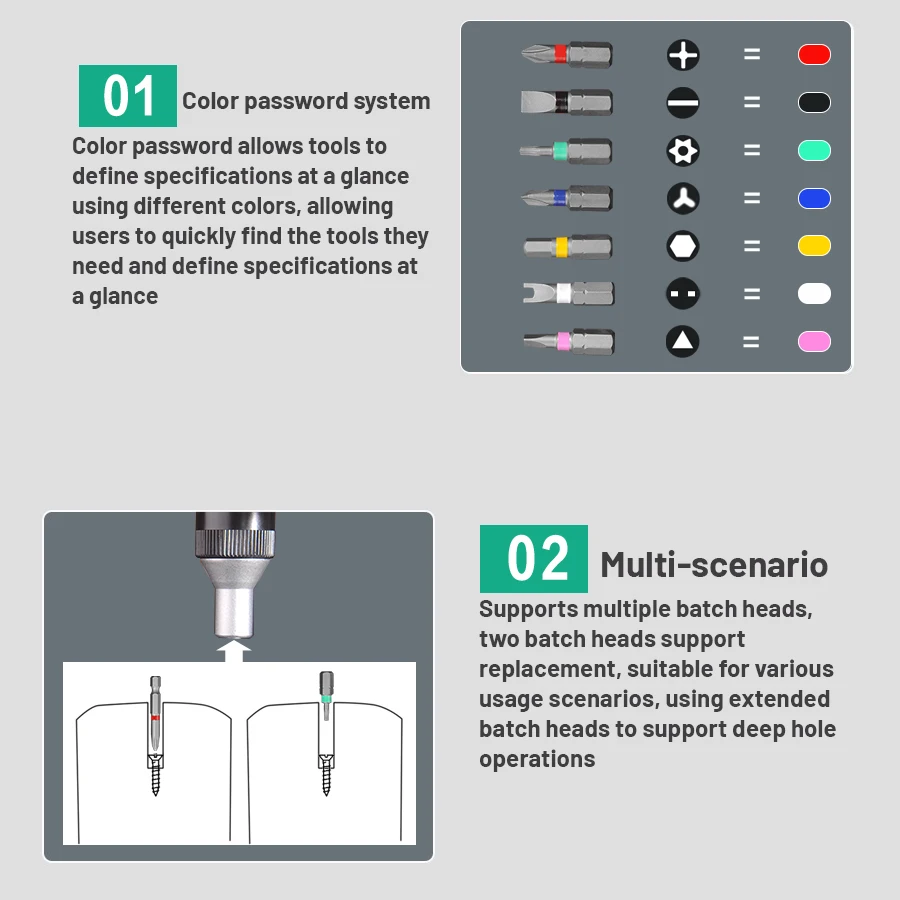 01 Color password system

Color password allows tools to define specifications at a glance using different colors, allowing users to quickly find the tools they need and define specifications at a glance

=
=
=
=
=
=
=

02 Multi-scenario

Supports multiple batch heads, two batch heads support replacement, suitable for various usage scenarios, using extended batch heads to support deep hole operations