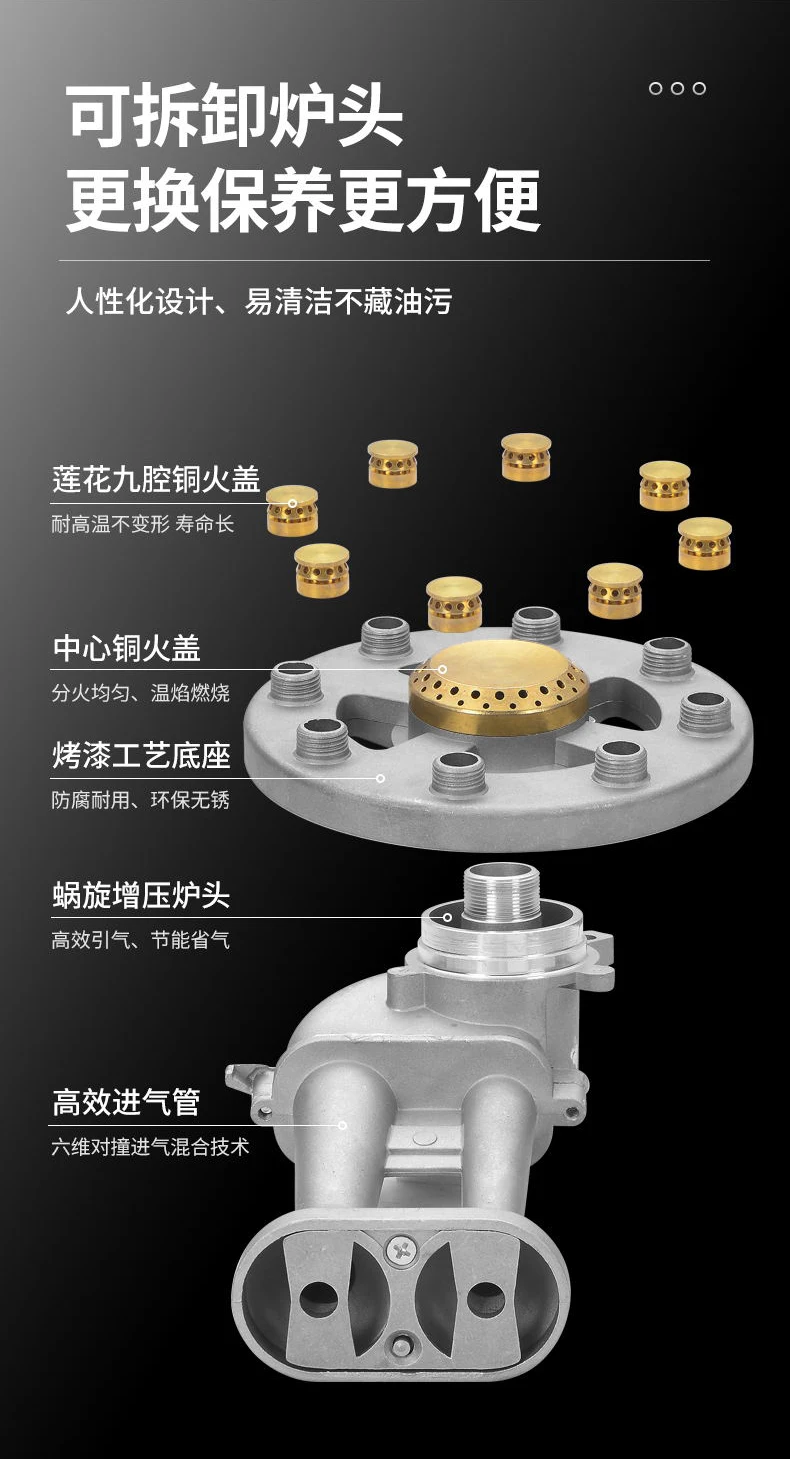 可拆卸炉头
更换保养更方便

人性化设计、易清洁不藏油污

莲花九腔铜火盖
耐高温不变形 寿命长

中心铜火盖
分火均匀、温焰燃烧

烤漆工艺底座
防腐耐用、环保无锈

蜗旋增压炉头
高效引气、节能省气

高效进气管
六维对撞进气混合技术