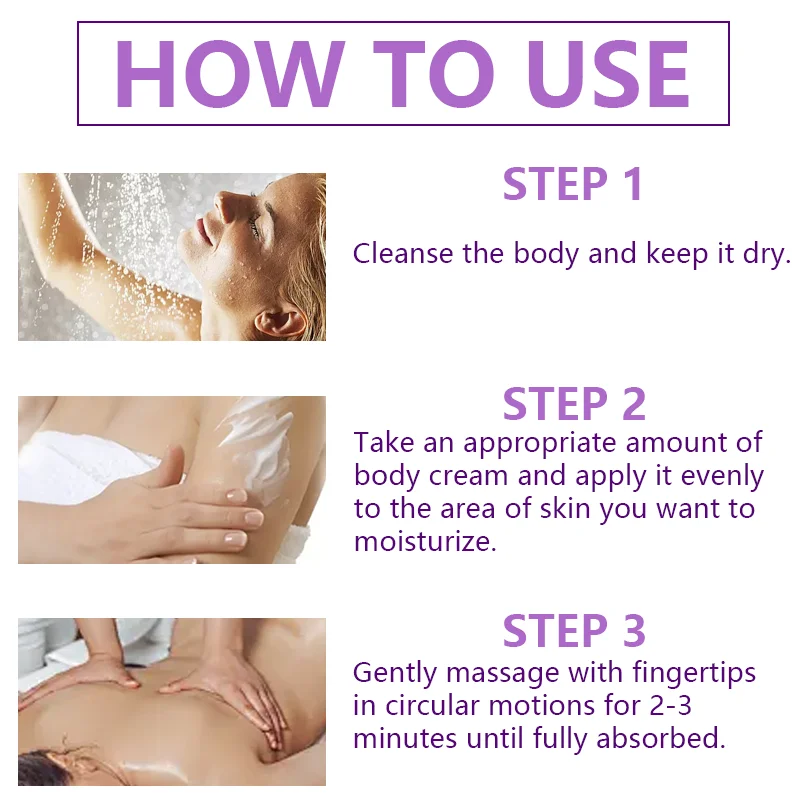 HOW TO USE

STEP 1

Cleanse the body and keep it dry.

STEP 2

Take an appropriate amount of body cream and apply it evenly to the area of skin you want to moisturize.

STEP 3

Gently massage with fingertips in circular motions for 2-3 minutes until fully absorbed.