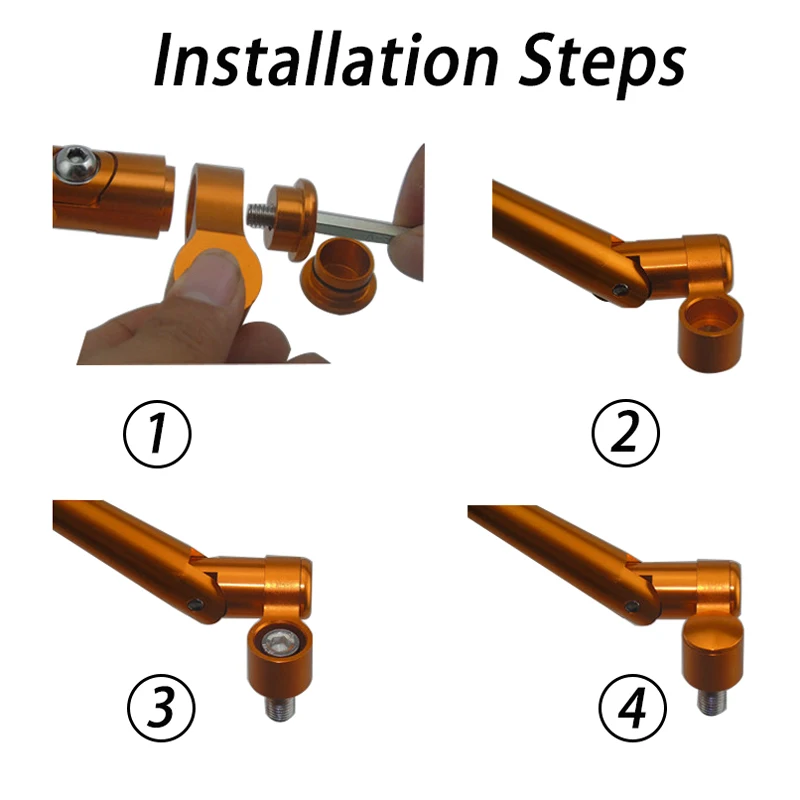 Installation Steps

①

②

③

④