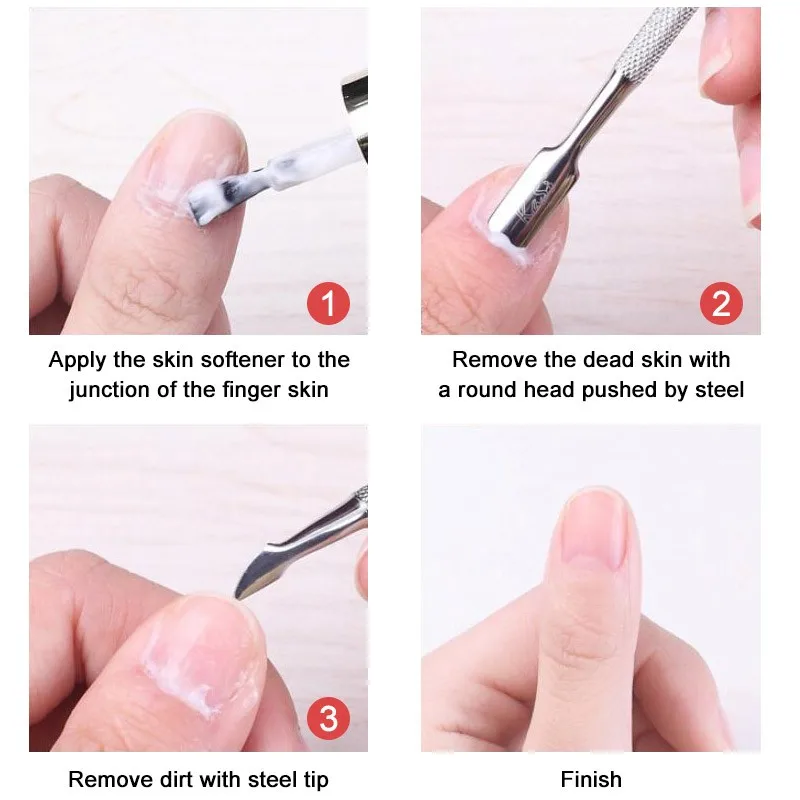 1

Apply the skin softener to the junction of the finger skin

2

Remove the dead skin with a round head pushed by steel

3

Remove dirt with steel tip

Finish