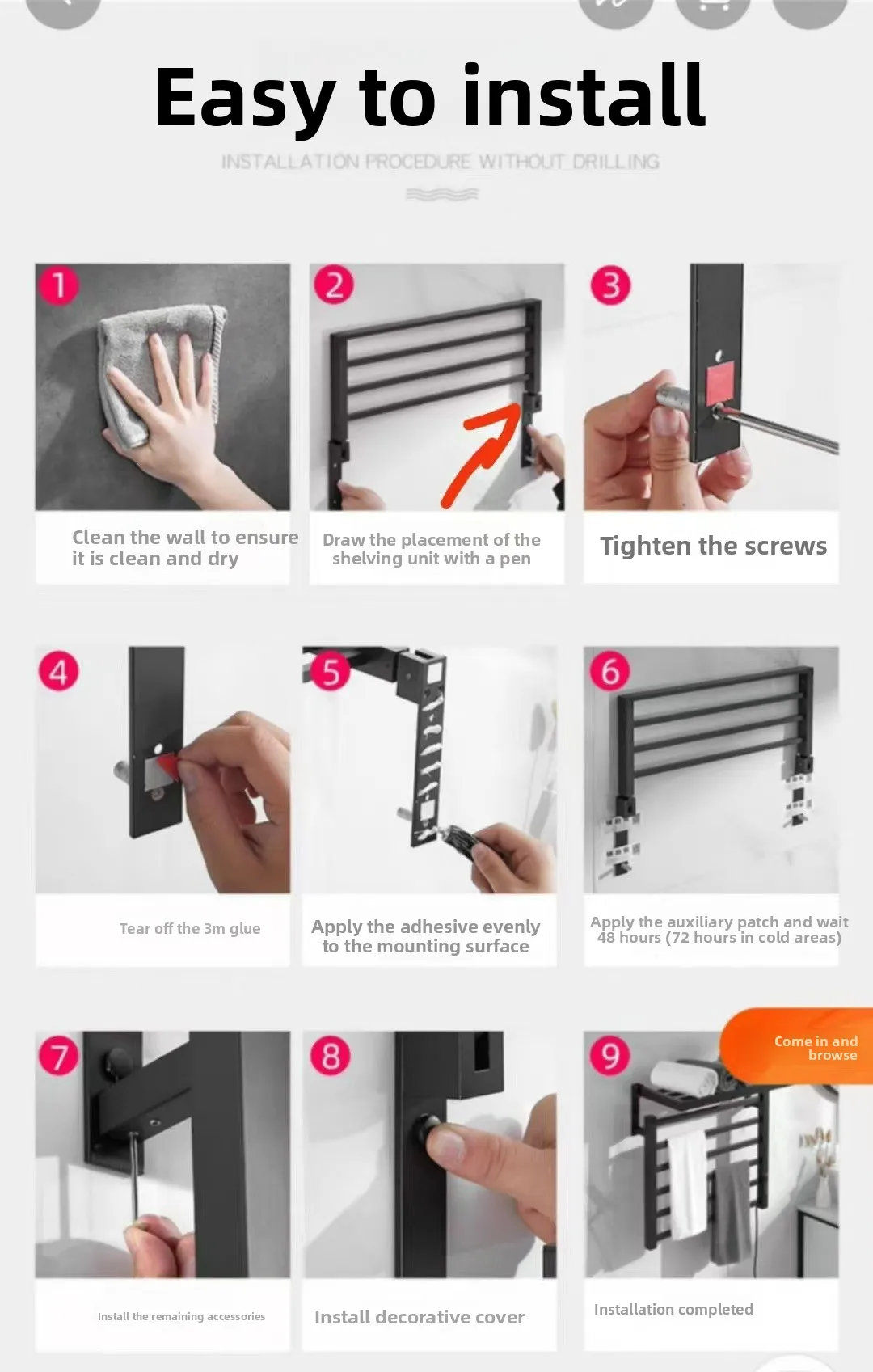 Easy to install

INSTALLATION PROCEDURE WITHOUT DRILLING

1

Clean the wall to ensure it is clean and dry

2

Draw the placement of the shelving unit with a pen

3

Tighten the screws

4

Tear off the 3m glue

5

Apply the adhesive evenly to the mounting surface

6

Apply the auxiliary patch and wait 48 hours (72 hours in cold areas)

7

Install the remaining accessories

8

Install decorative cover

9

Come in and browse

Installation completed