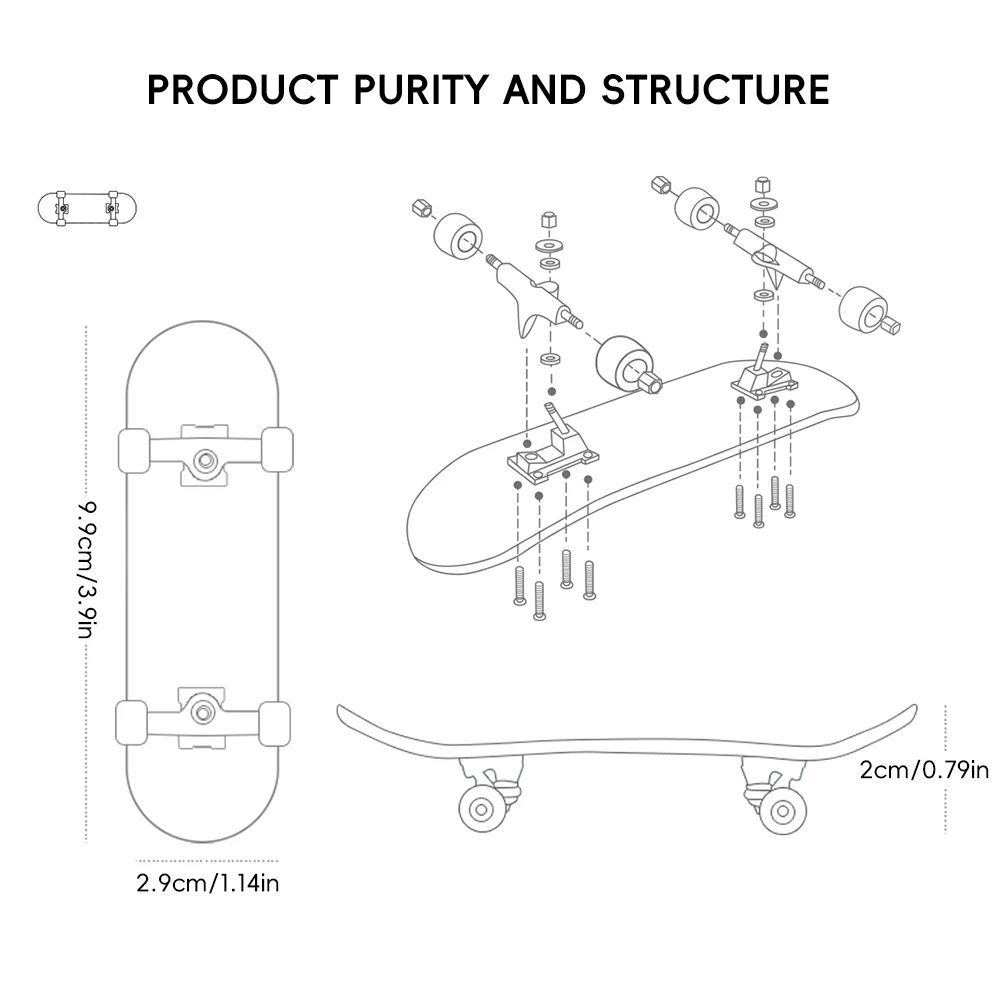 PRODUCT PURITY AND STRUCTURE

9.9cm/3.9in

2.9cm/1.14in

2cm/0.79in