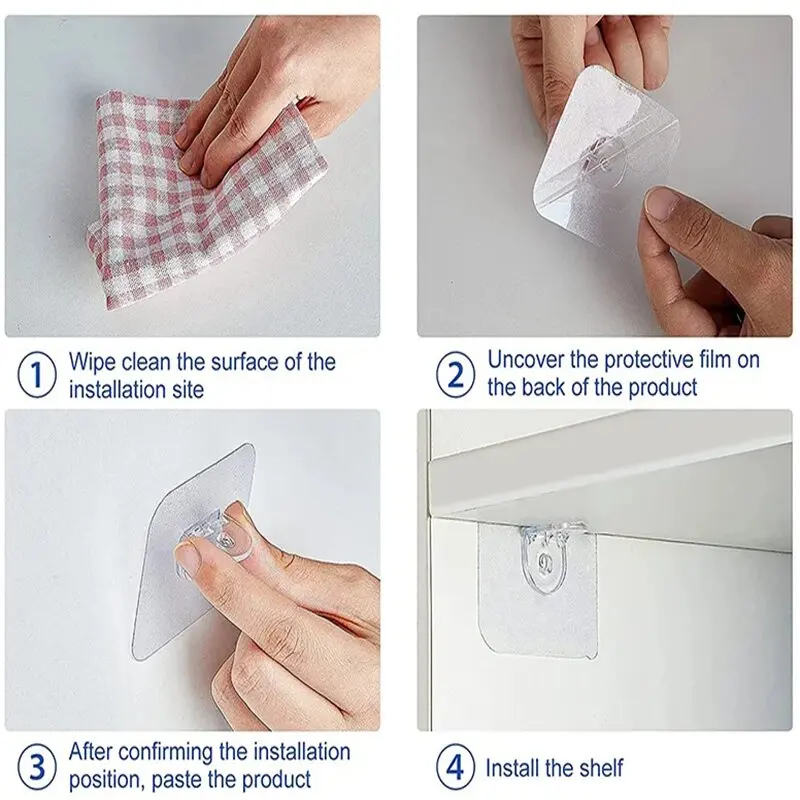 1 Wipe clean the surface of the installation site

2 Uncover the protective film on the back of the product

3 After confirming the installation position, paste the product

4 Install the shelf