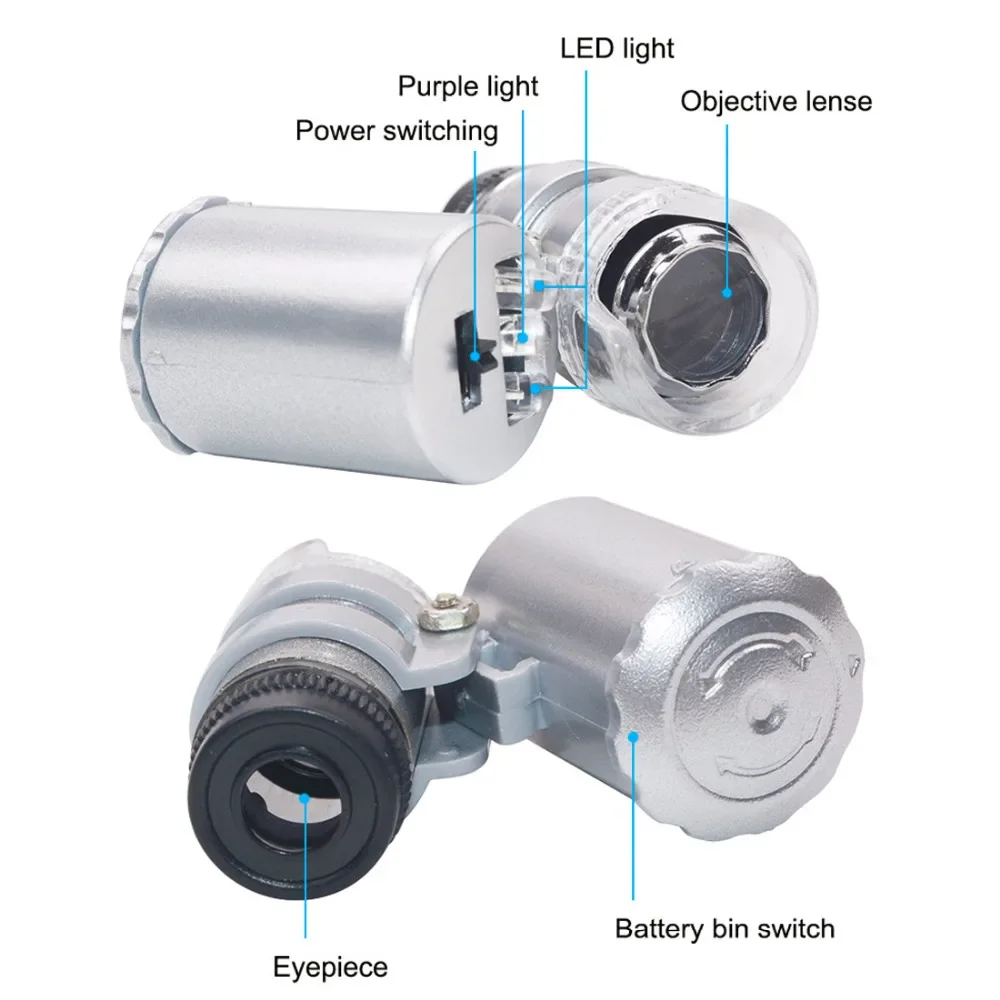 LED light

Purple light

Objective lense

Power switching

Battery bin switch

Eyepiece