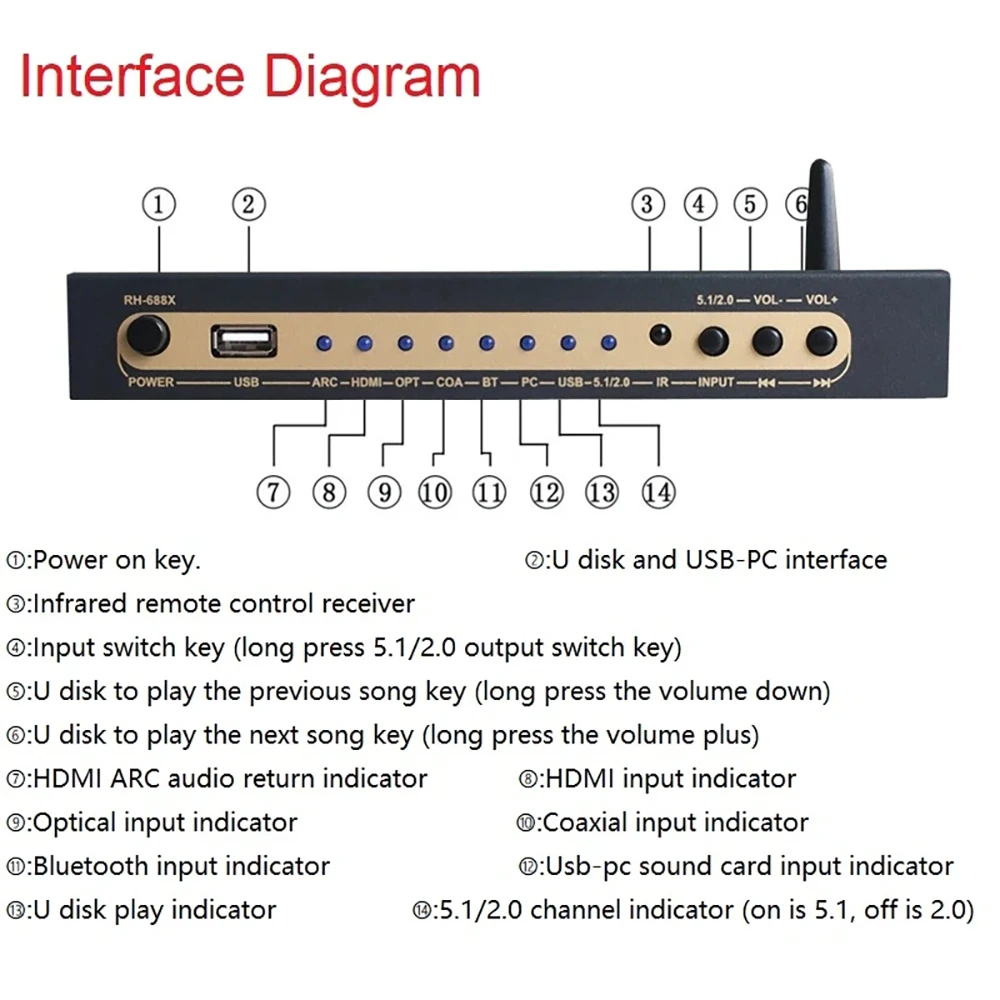 Interface Diagram

①
②
③
④
⑤
⑥

RH-688X

5.1/2.0 — VOL- — VOL+

POWER — USB — ARC — HDMI — OPT — COA — BT — PC — USB — 5.1/2.0 — IR — INPUT — ⏮ — ⏭

⑦ ⑧ ⑨ ⑩ ⑪ ⑫ ⑬ ⑭

①:Power on key.

②:U disk and USB-PC interface

③:Infrared remote control receiver

④:Input switch key (long press 5.1/2.0 output switch key)

⑤:U disk to play the previous song key (long press the volume down)

⑥:U disk to play the next song key (long press the volume plus)

⑦:HDMI ARC audio return indicator

⑧:HDMI input indicator

⑨:Optical input indicator

⑩:Coaxial input indicator

⑪:Bluetooth input indicator

⑫:Usb-pc sound card input indicator

⑬:U disk play indicator

⑭:5.1/2.0 channel indicator (on is 5.1, off is 2.0)