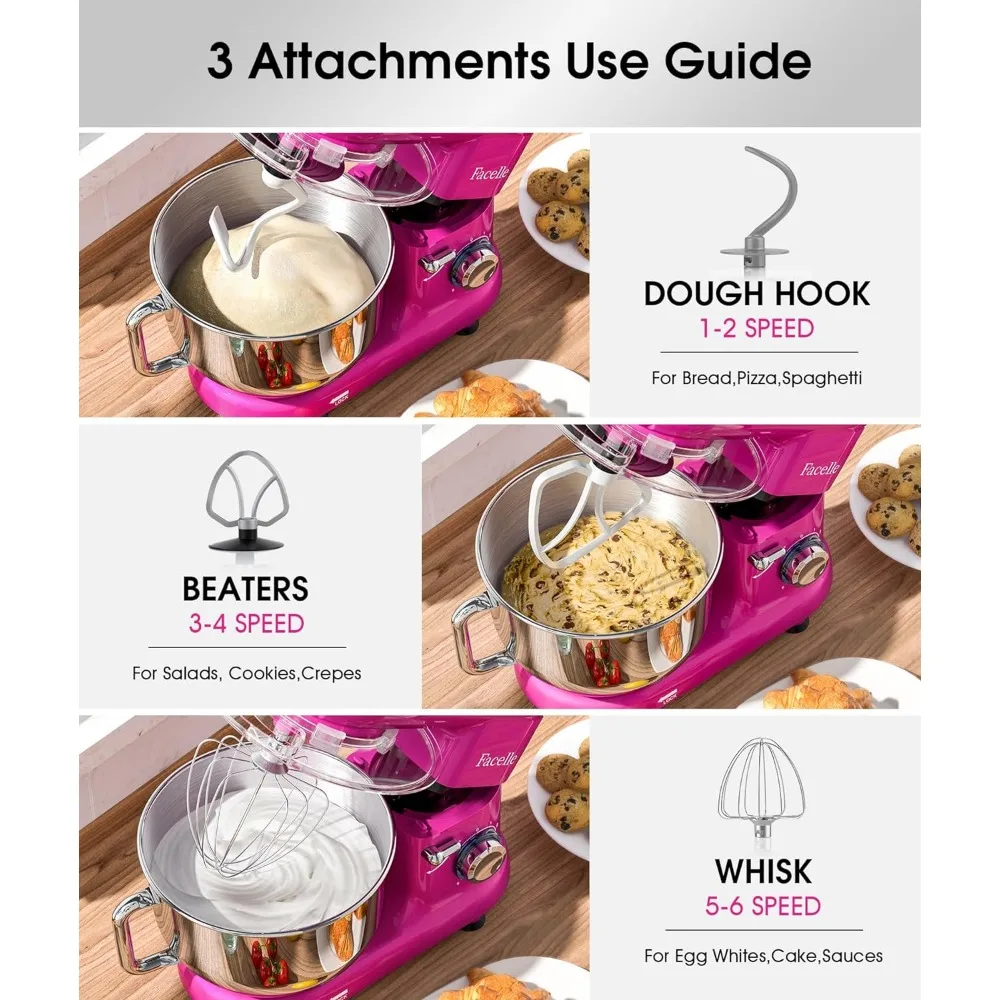 3 Attachments Use Guide

Facelle

DOUGH HOOK
1-2 SPEED
For Bread,Pizza,Spaghetti

BEATERS
3-4 SPEED
For Salads, Cookies,Crepes

Facelle

Facelle

WHISK
5-6 SPEED
For Egg Whites,Cake,Sauces