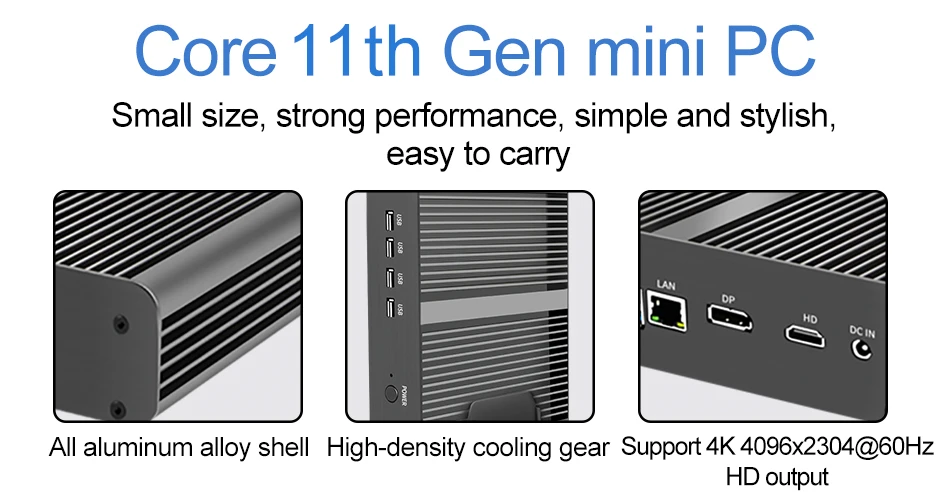 Core 11th Gen mini PC

Small size, strong performance, simple and stylish, easy to carry

USB
USB
USB
USB
POWER

LAN
DP
HD
DC IN

All aluminum alloy shell

High-density cooling gear

Support 4K 4096x2304@60Hz HD output