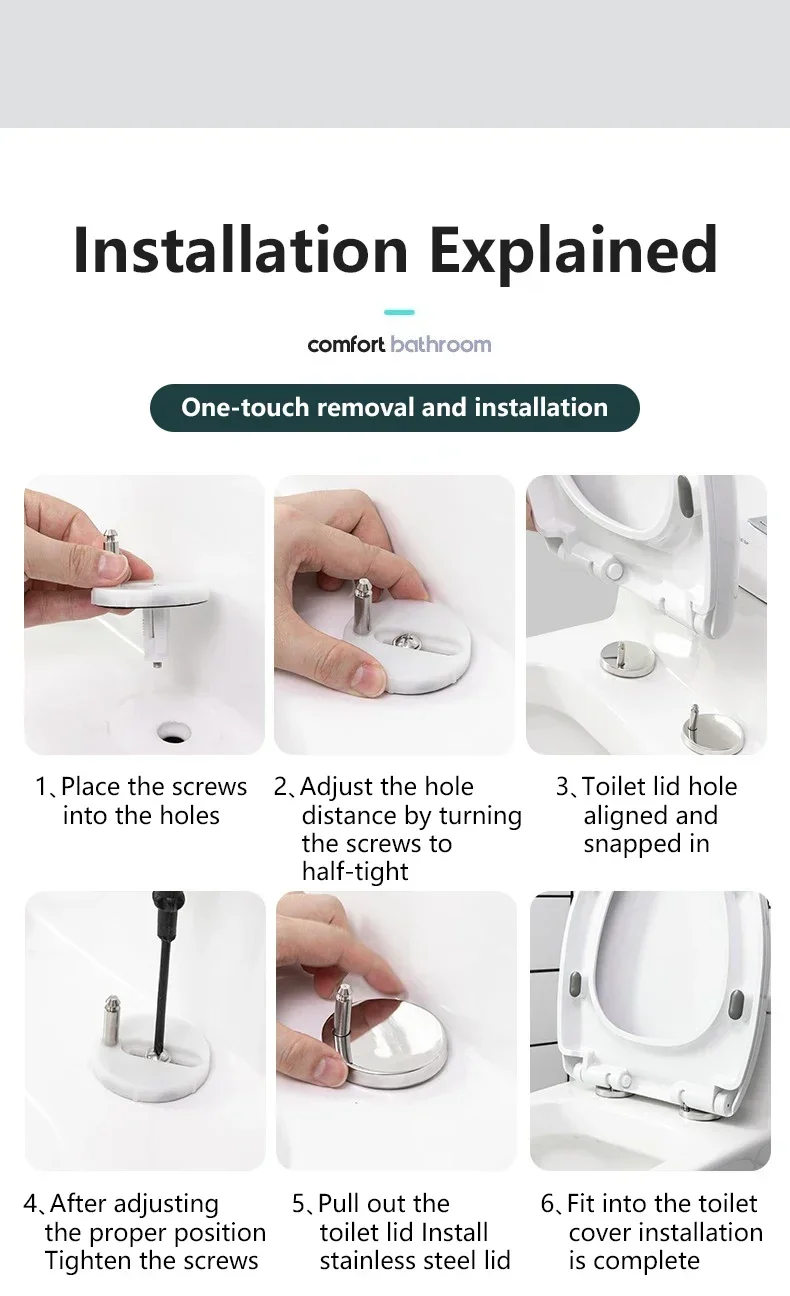 Installation Explained

comfort bathroom

One-touch removal and installation

1、Place the screws into the holes

2、Adjust the hole distance by turning the screws to half-tight

3、Toilet lid hole aligned and snapped in

4、After adjusting the proper position Tighten the screws

5、Pull out the toilet lid Install stainless steel lid

6、Fit into the toilet cover installation is complete