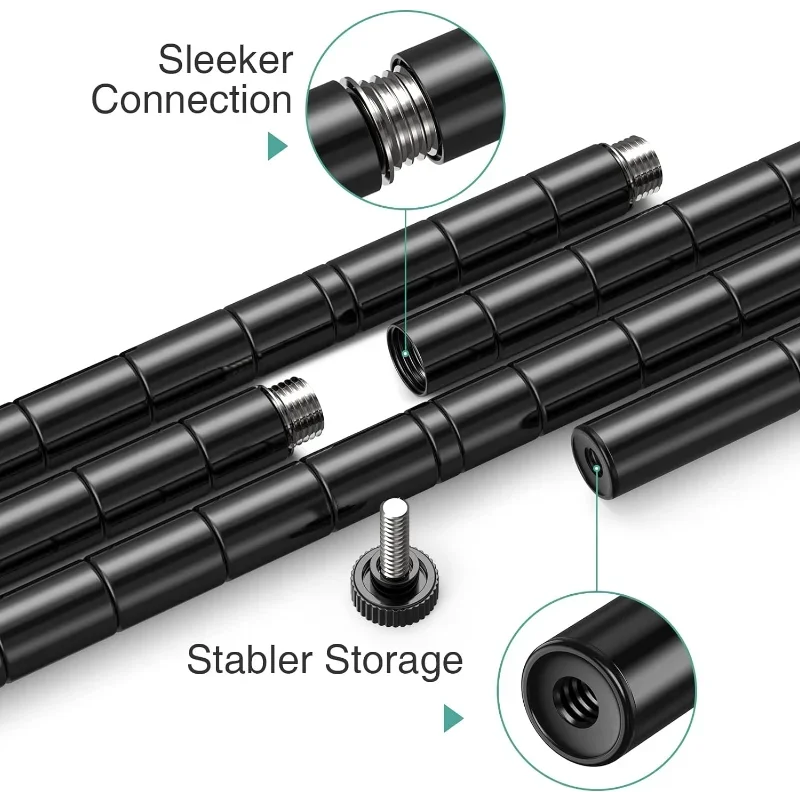 Sleeker Connection

Stabler Storage