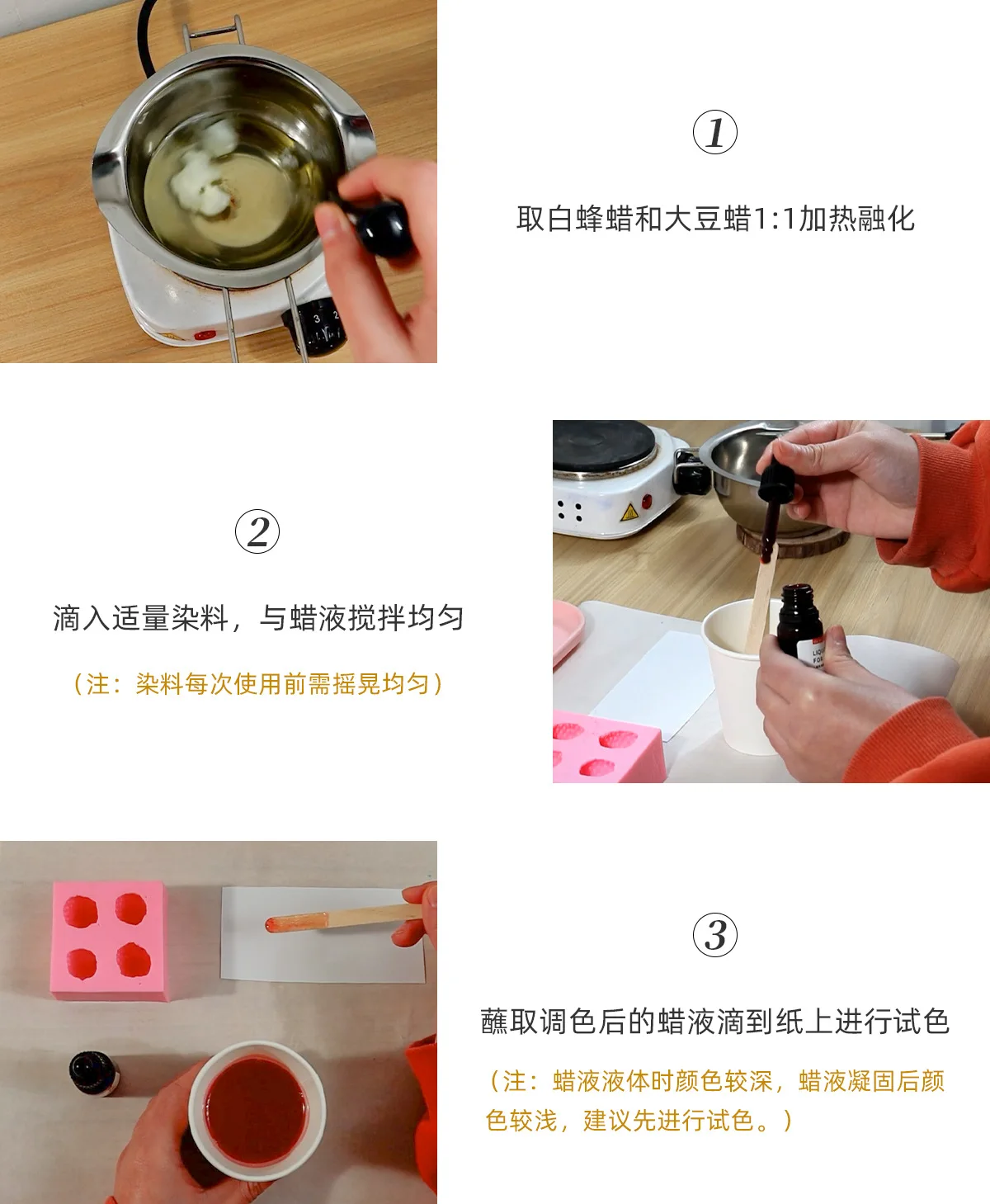 ①

取白蜂蜡和大豆蜡1:1加热融化

②

滴入适量染料，与蜡液搅拌均匀

（注：染料每次使用前需摇晃均匀）

③

蘸取调色后的蜡液滴到纸上进行试色

（注：蜡液液体时颜色较深，蜡液凝固后颜色较浅，建议先进行试色。）