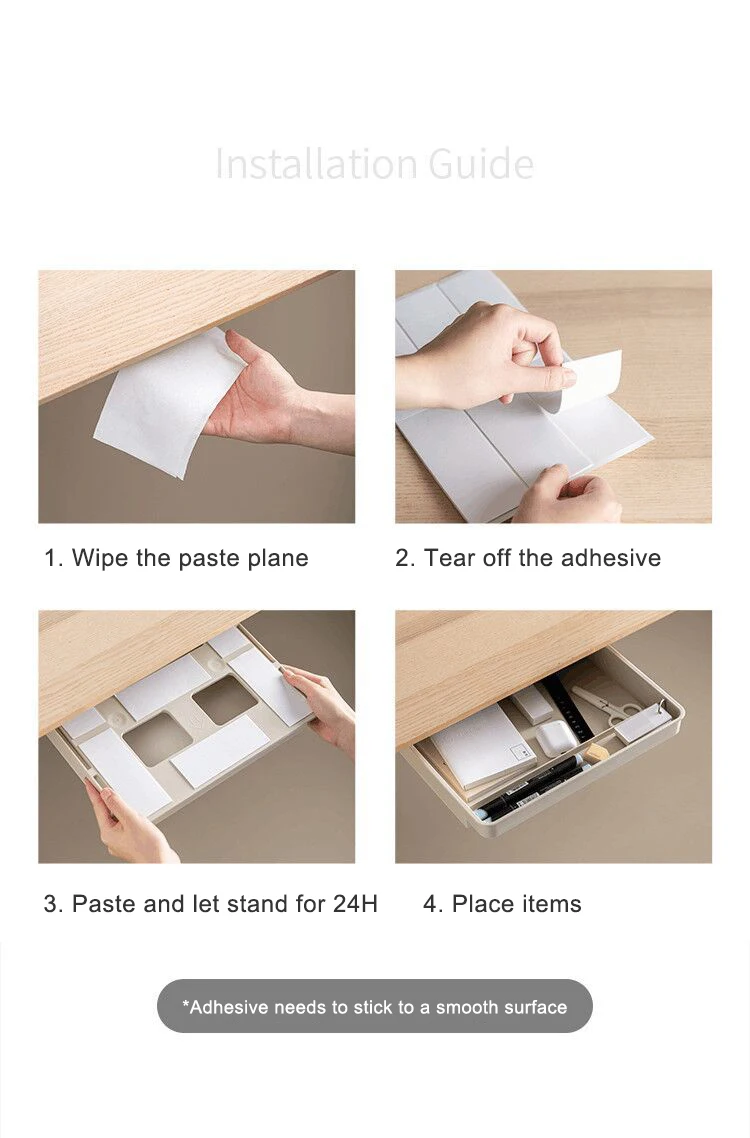 Installation Guide

1. Wipe the paste plane

2. Tear off the adhesive

3. Paste and let stand for 24H

4. Place items

*Adhesive needs to stick to a smooth surface