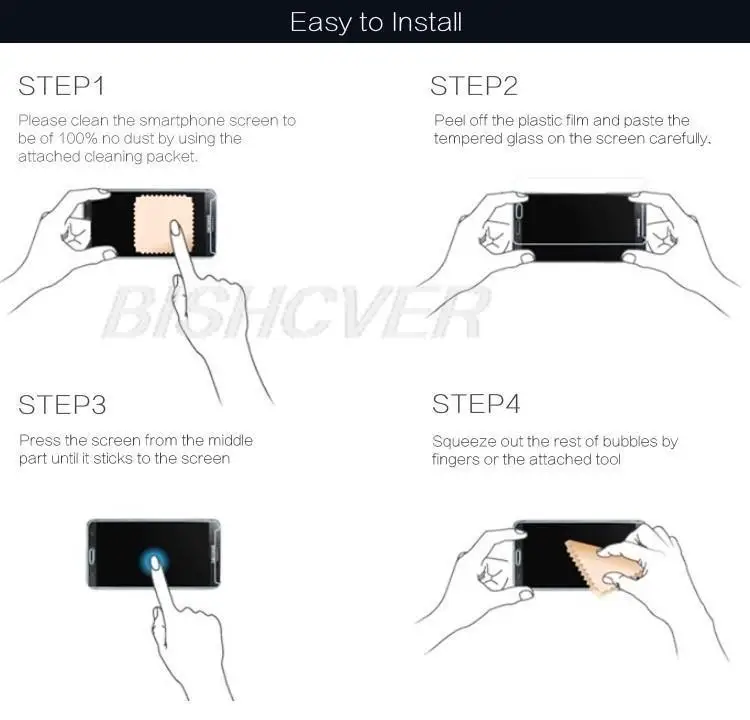 Easy to Install

STEP1

Please clean the smartphone screen to be of 100% no dust by using the attached cleaning packet.

STEP2

Peel off the plastic film and paste the tempered glass on the screen carefully.

BISHCVER

STEP3

Press the screen from the middle part until it sticks to the screen

STEP4

Squeeze out the rest of bubbles by fingers or the attached tool