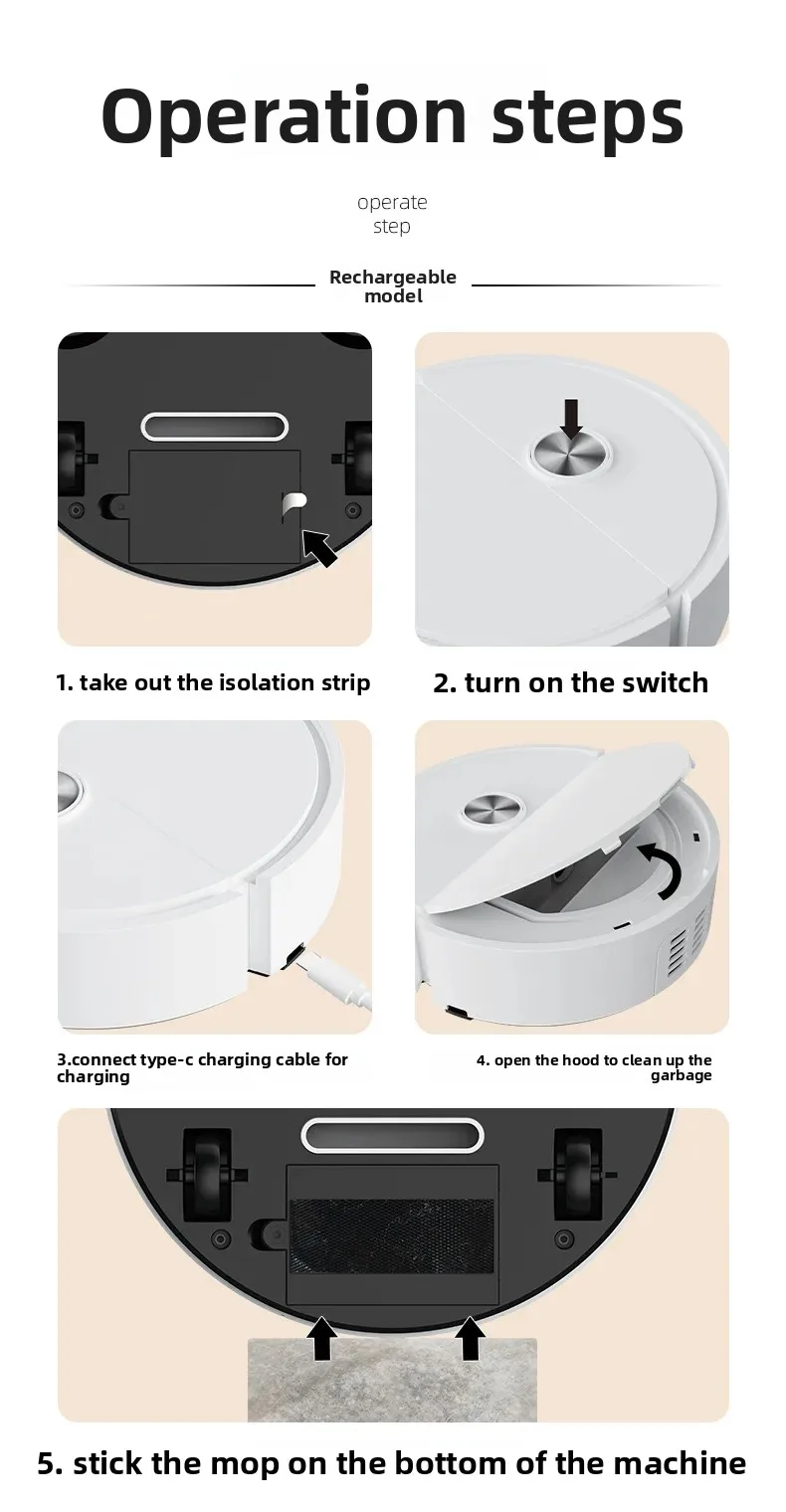 Operation steps

operate
step

Rechargeable model

1. take out the isolation strip

2. turn on the switch

3.connect type-c charging cable for charging

4. open the hood to clean up the garbage

5. stick the mop on the bottom of the machine