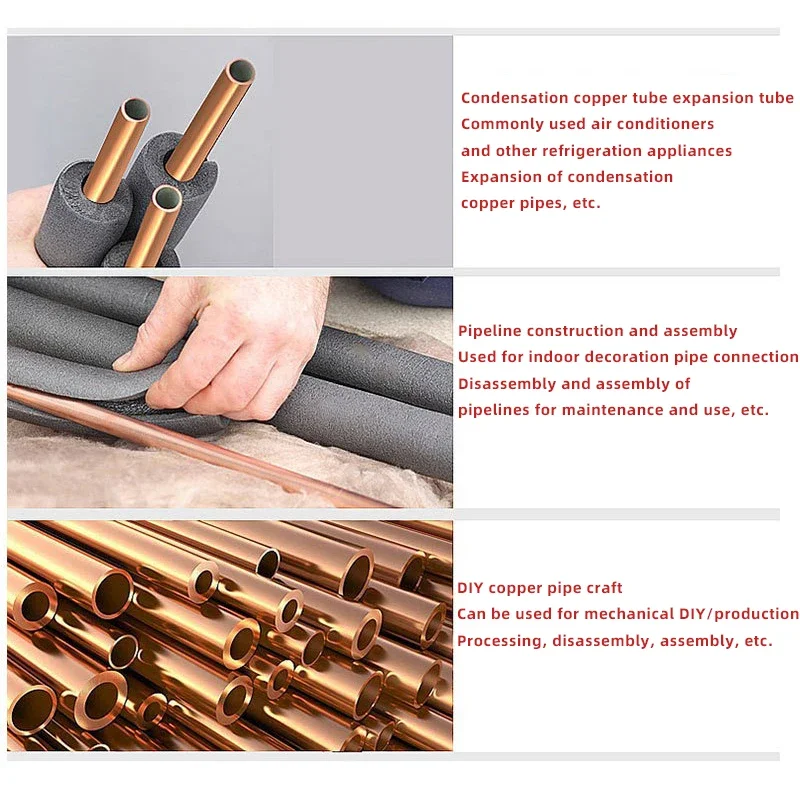 Condensation copper tube expansion tube
Commonly used air conditioners
and other refrigeration appliances
Expansion of condensation
copper pipes, etc.

Pipeline construction and assembly
Used for indoor decoration pipe connection
Disassembly and assembly of
pipelines for maintenance and use, etc.

DIY copper pipe craft
Can be used for mechanical DIY/production
Processing, disassembly, assembly, etc.