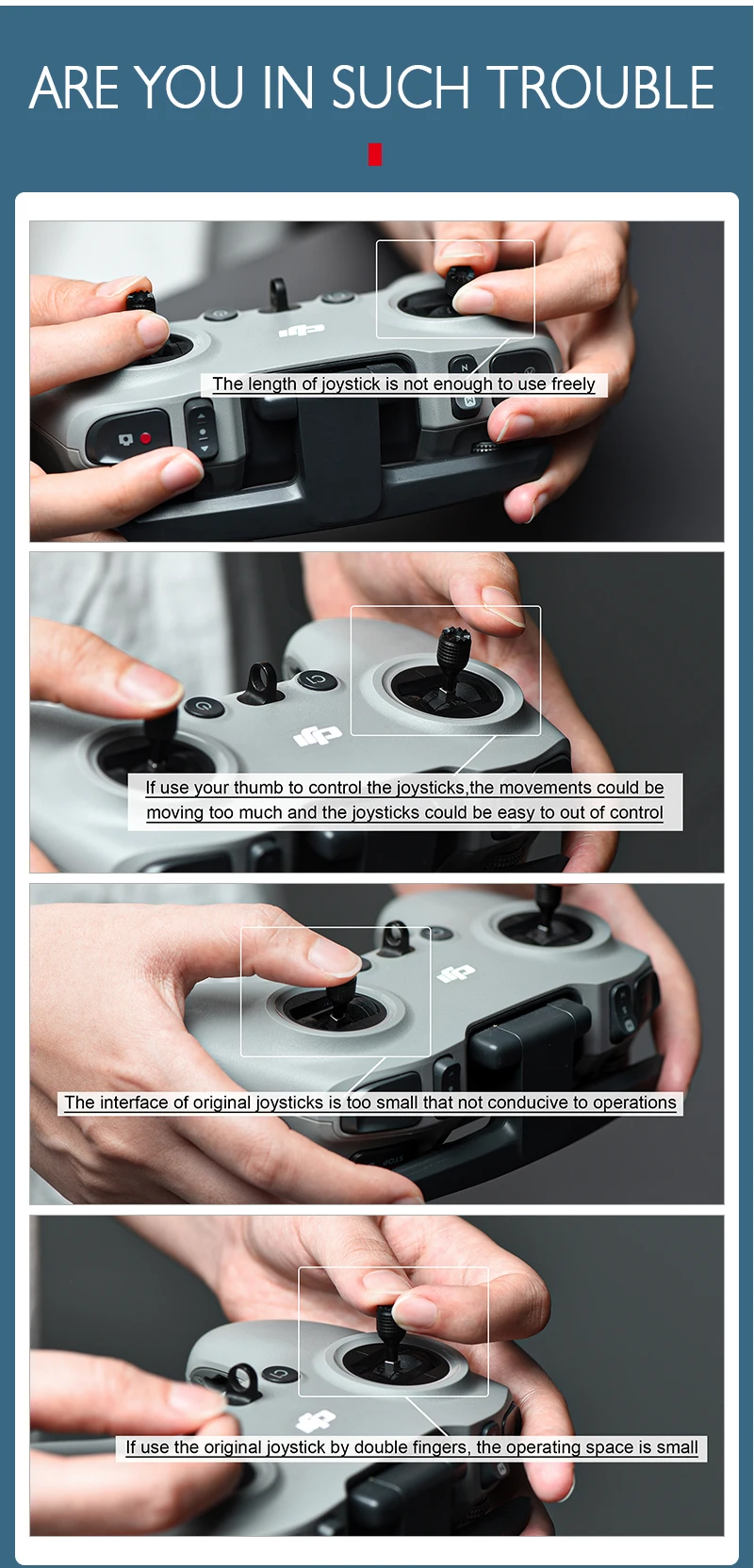 ARE YOU IN SUCH TROUBLE

The length of joystick is not enough to use freely

If use your thumb to control the joysticks,the movements could be moving too much and the joysticks could be easy to out of control

The interface of original joysticks is too small that not conducive to operations

If use the original joystick by double fingers, the operating space is small