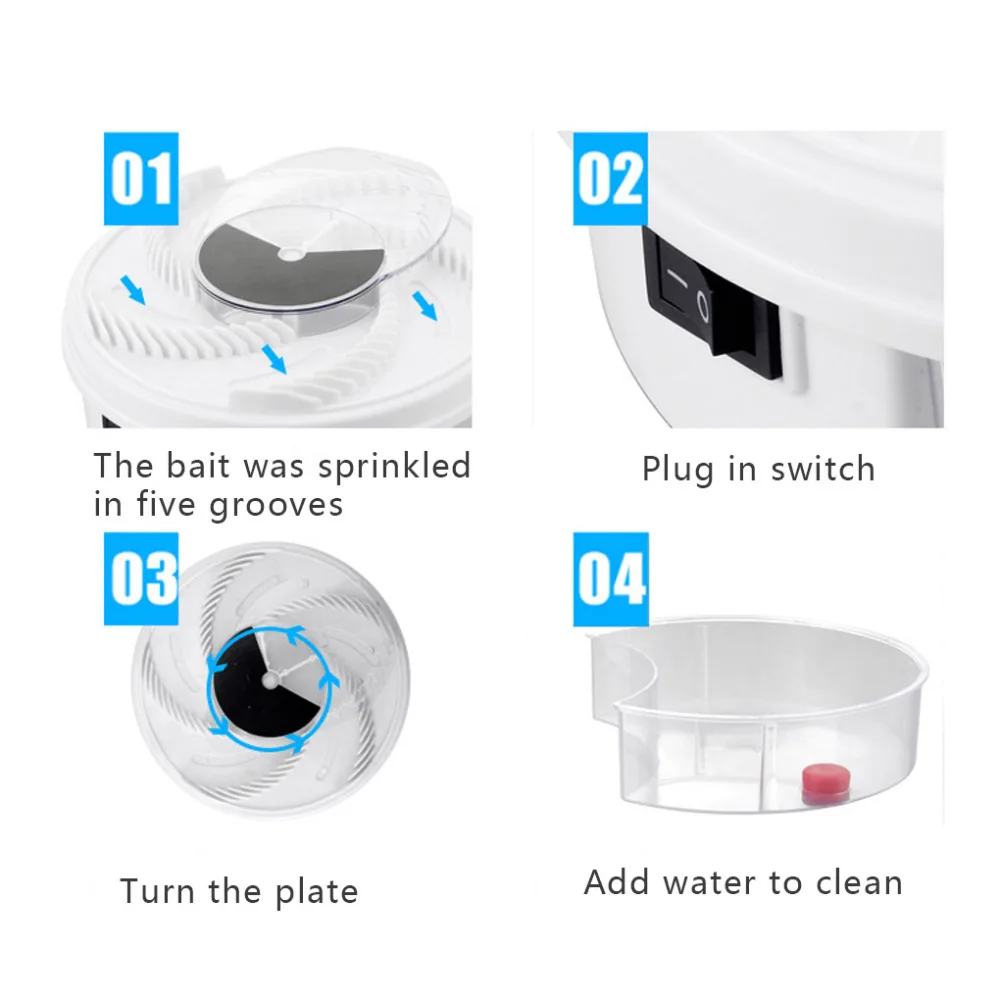 01

The bait was sprinkled in five grooves

02

Plug in switch

03

Turn the plate

04

Add water to clean