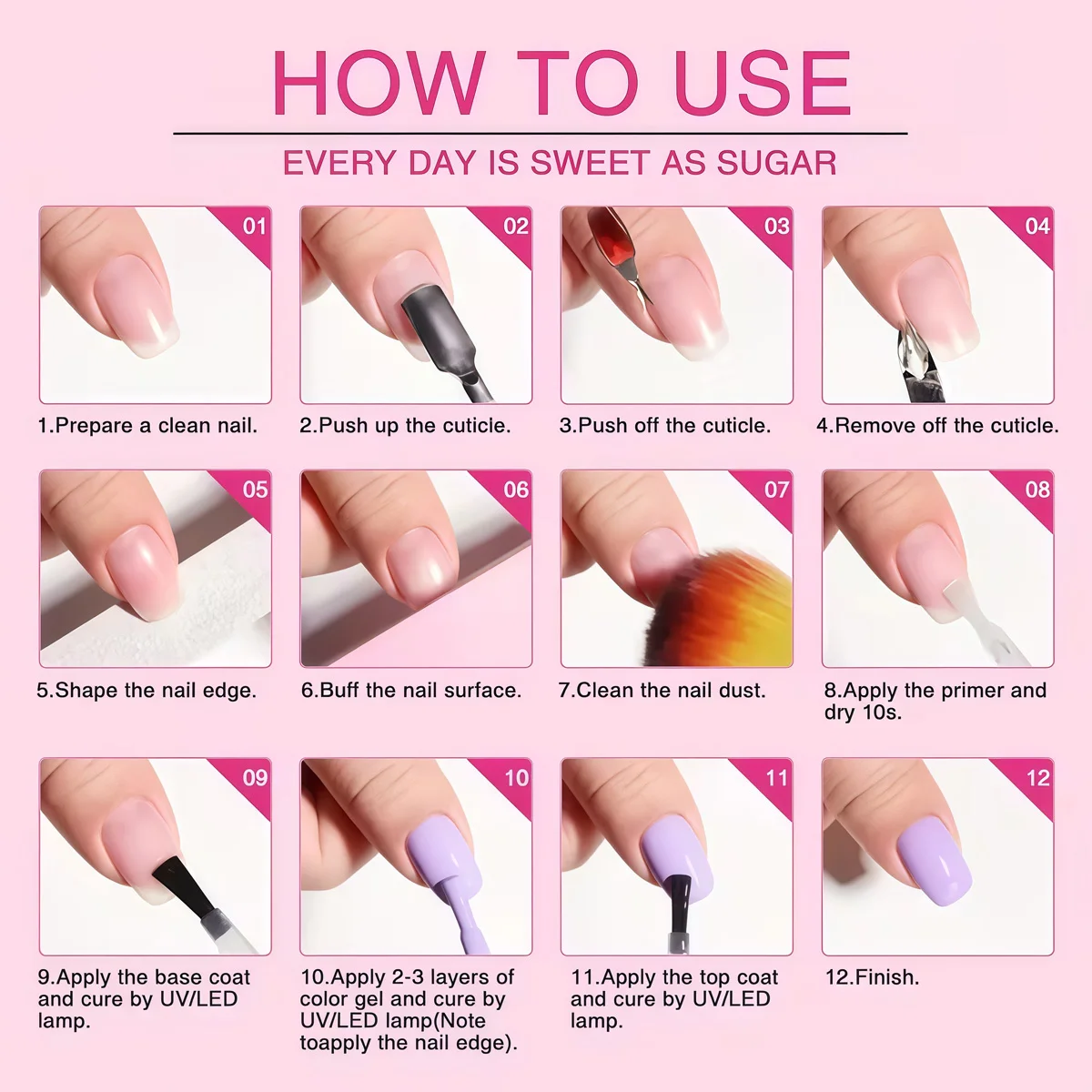 HOW TO USE

EVERY DAY IS SWEET AS SUGAR

01

1.Prepare a clean nail.

02

2.Push up the cuticle.

03

3.Push off the cuticle.

04

4.Remove off the cuticle.

05

5.Shape the nail edge.

06

6.Buff the nail surface.

07

7.Clean the nail dust.

08

8.Apply the primer and dry 10s.

09

9.Apply the base coat and cure by UV/LED lamp.

10

10.Apply 2-3 layers of color gel and cure by UV/LED lamp(Note toapply the nail edge).

11

11.Apply the top coat and cure by UV/LED lamp.

12

12.Finish.