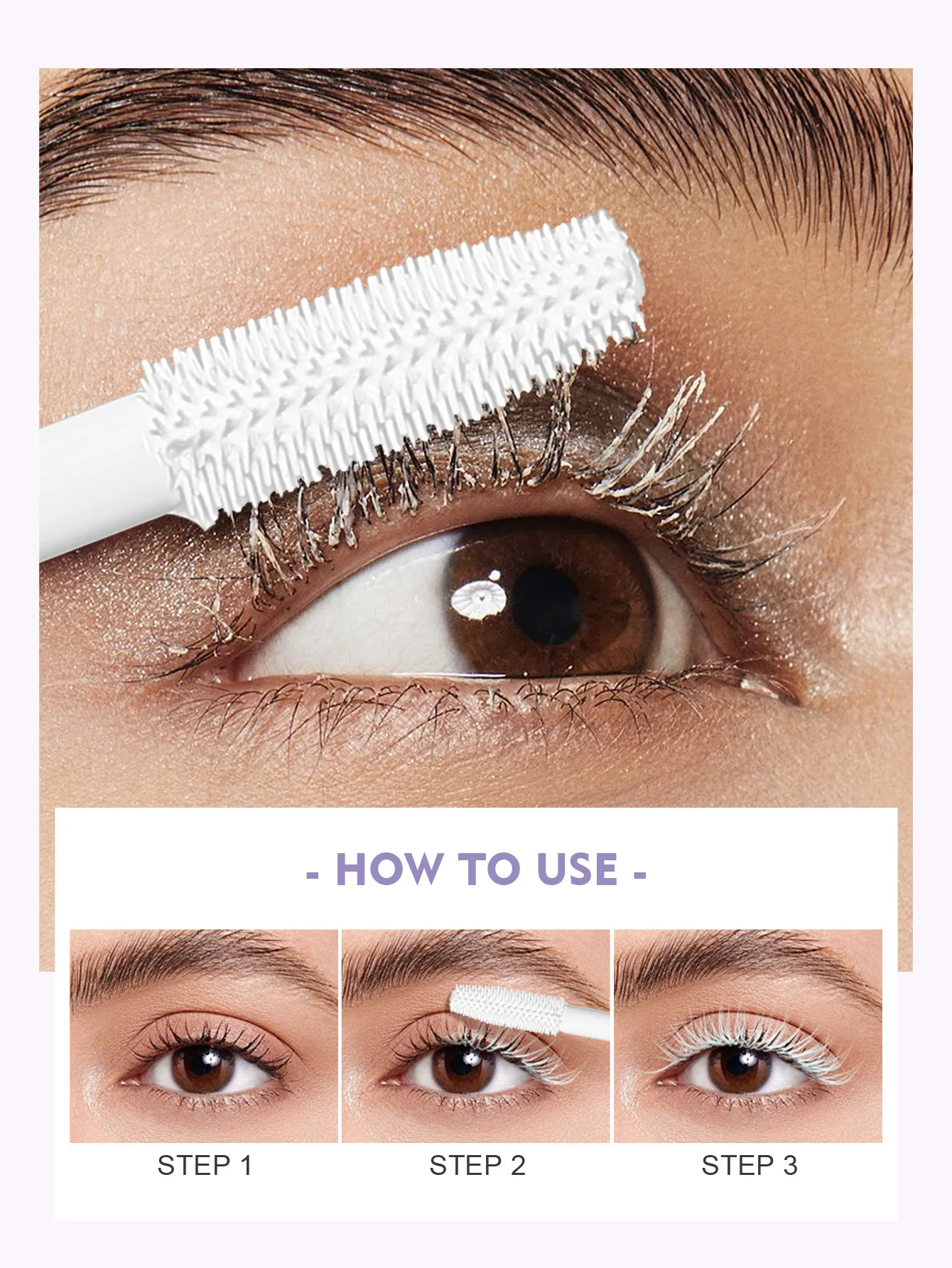 - HOW TO USE -

STEP 1

STEP 2

STEP 3