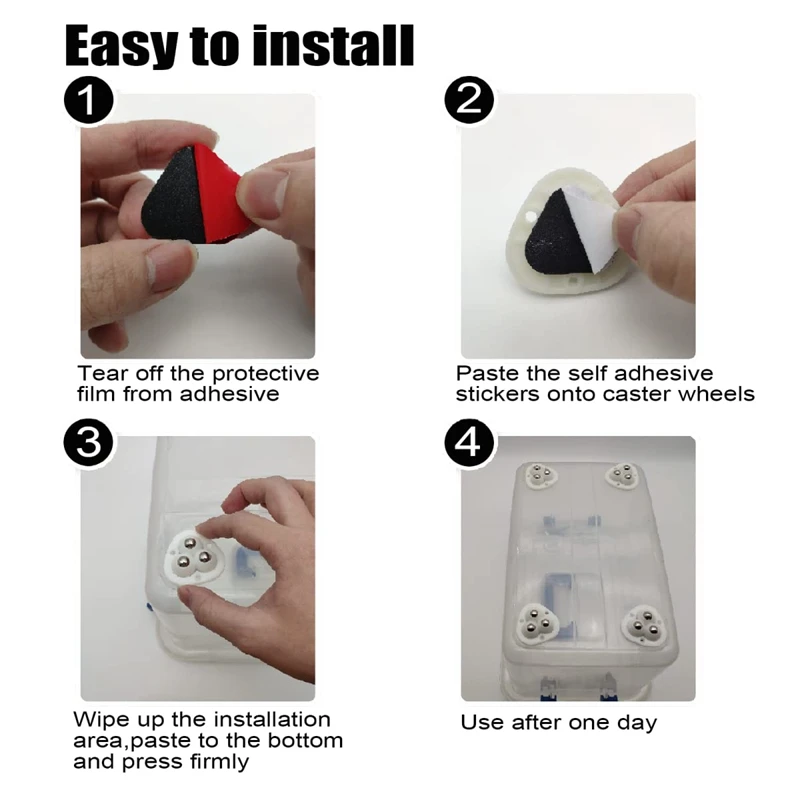 Easy to install

1

Tear off the protective film from adhesive

2

Paste the self adhesive stickers onto caster wheels

3

Wipe up the installation area,paste to the bottom and press firmly

4

Use after one day