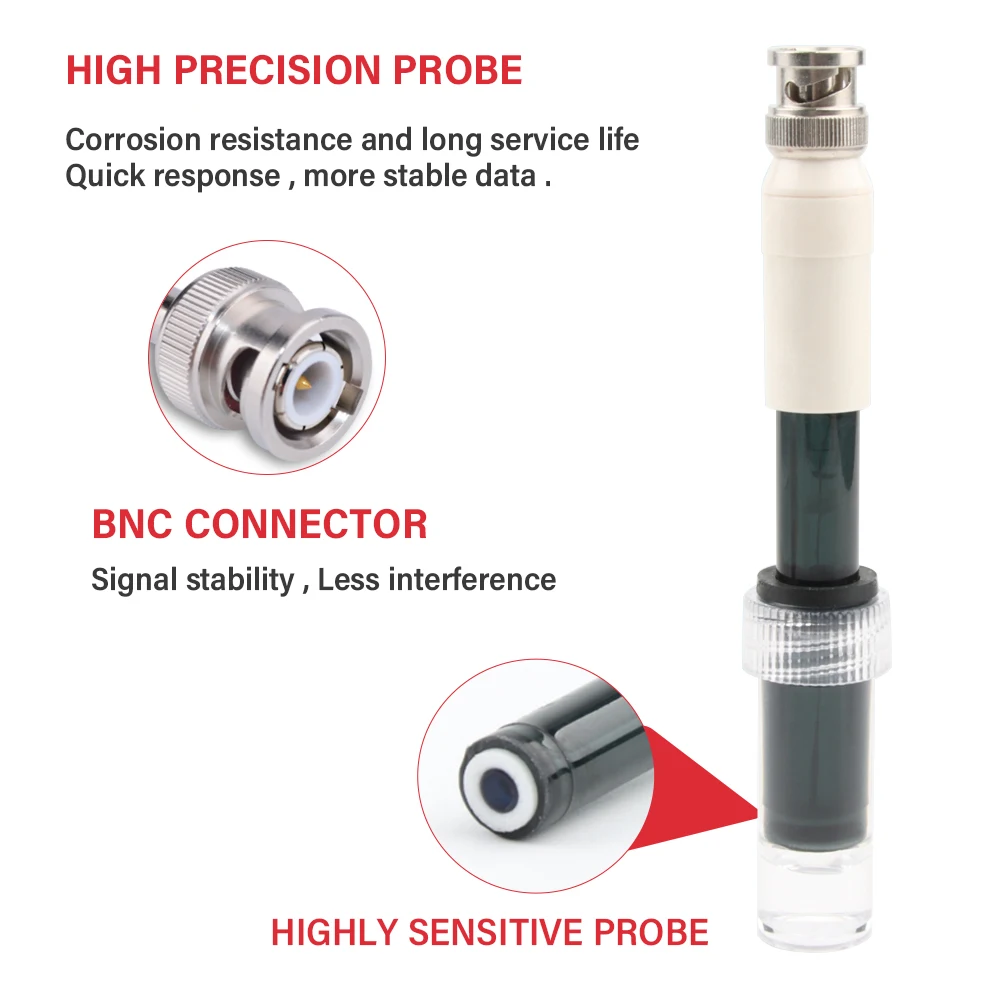 HIGH PRECISION PROBE

Corrosion resistance and long service life
Quick response , more stable data .

BNC CONNECTOR

Signal stability , Less interference

HIGHLY SENSITIVE PROBE