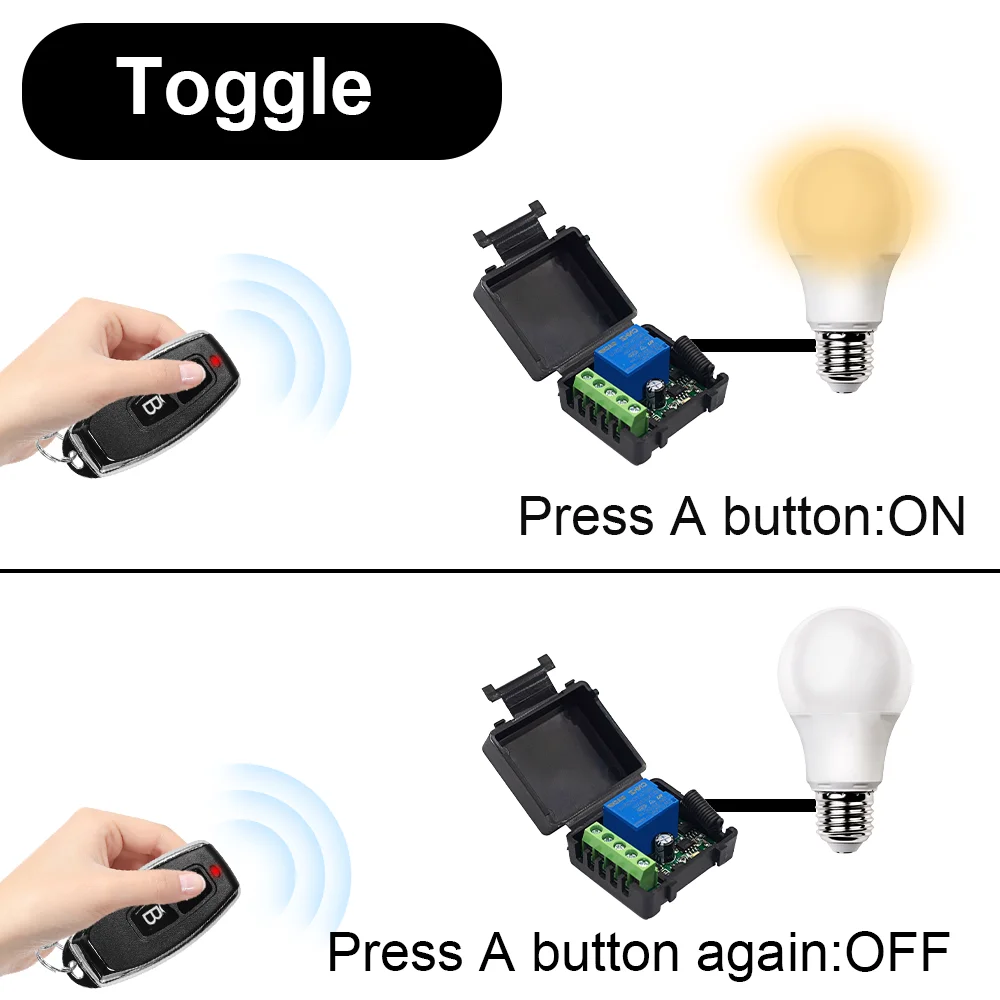 Toggle

B

Press A button:ON

B

Press A button again:OFF