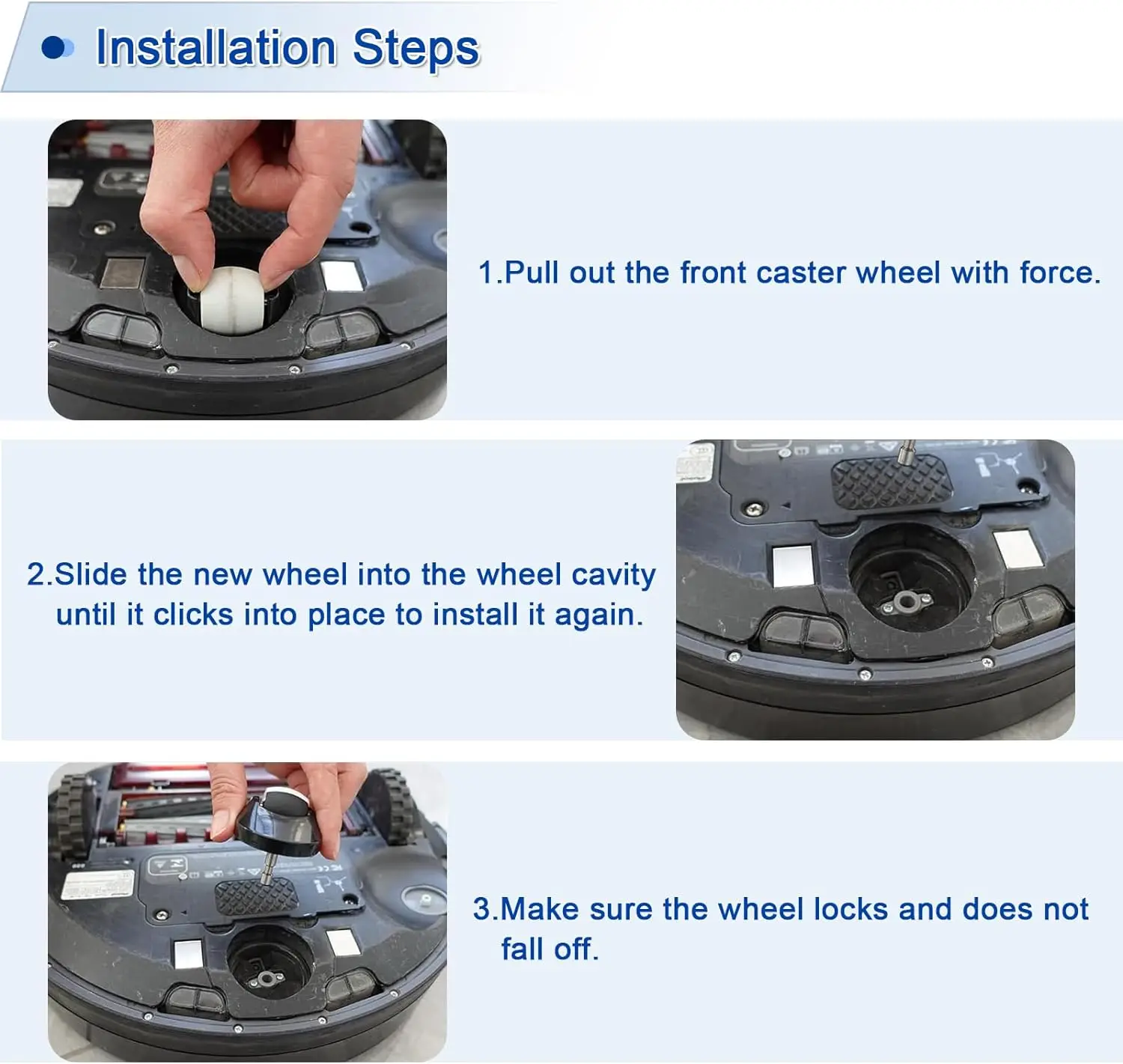 Installation Steps

1.Pull out the front caster wheel with force.

2.Slide the new wheel into the wheel cavity until it clicks into place to install it again.

3.Make sure the wheel locks and does not fall off.