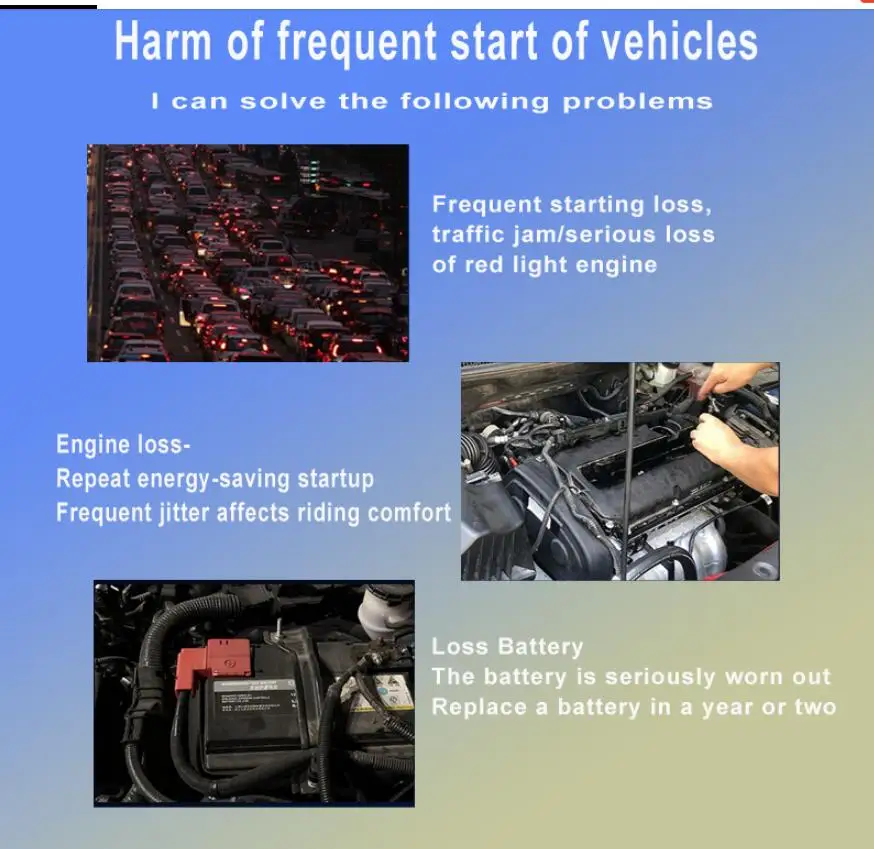 Harm of frequent start of vehicles

I can solve the following problems

Frequent starting loss, traffic jam/serious loss of red light engine

Engine loss-
Repeat energy-saving startup
Frequent jitter affects riding comfort

Loss Battery
The battery is seriously worn out
Replace a battery in a year or two