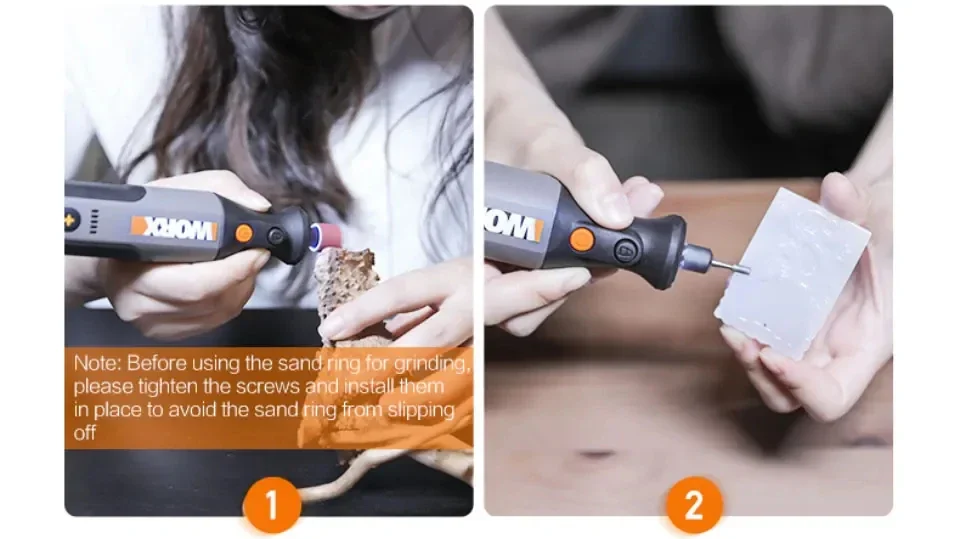 WORX

Note: Before using the sand ring for grinding, please tighten the screws and install them in place to avoid the sand ring from slipping off

1

WOR

2