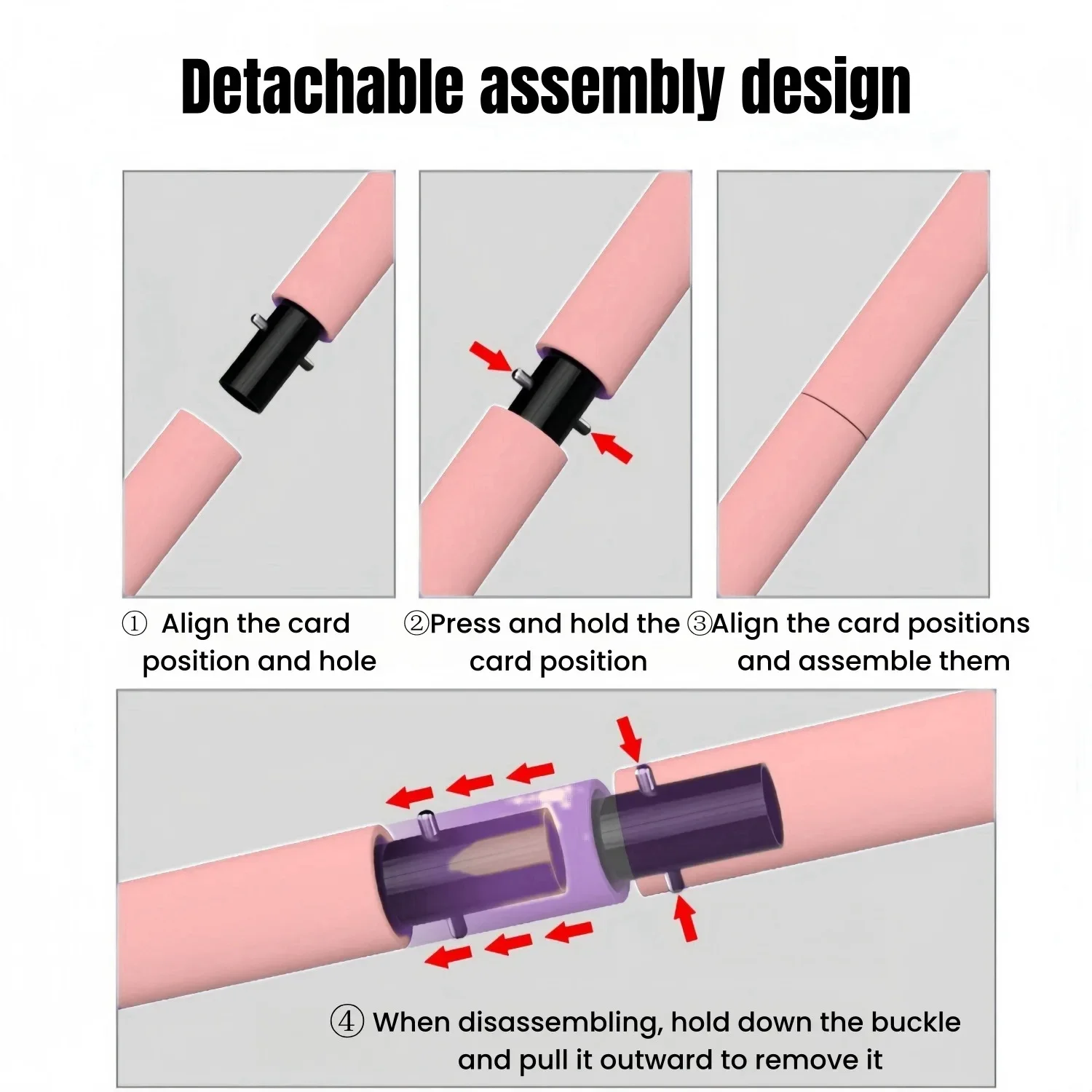 Detachable assembly design

① Align the card position and hole

②Press and hold the card position

③Align the card positions and assemble them

④ When disassembling, hold down the buckle and pull it outward to remove it