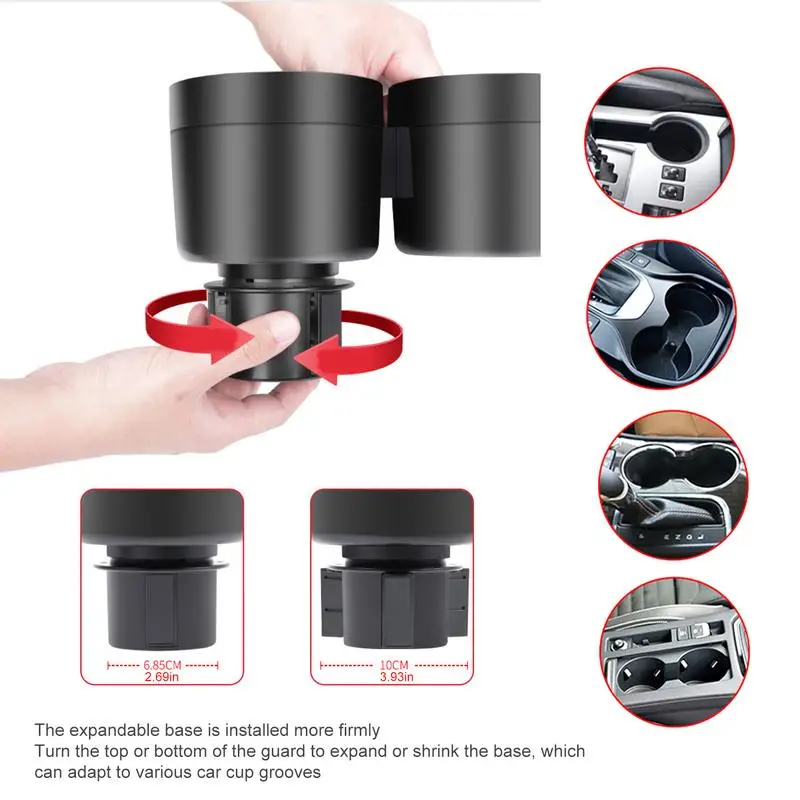 6.85CM
2.69in

10CM
3.93in

The expandable base is installed more firmly
Turn the top or bottom of the guard to expand or shrink the base, which can adapt to various car cup grooves