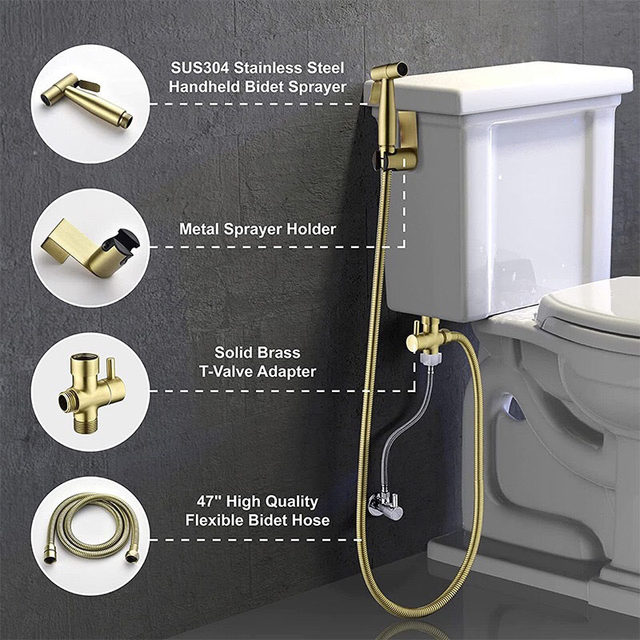 SUS304 Stainless Steel Handheld Bidet Sprayer

Metal Sprayer Holder

Solid Brass T-Valve Adapter

47'' High Quality Flexible Bidet Hose