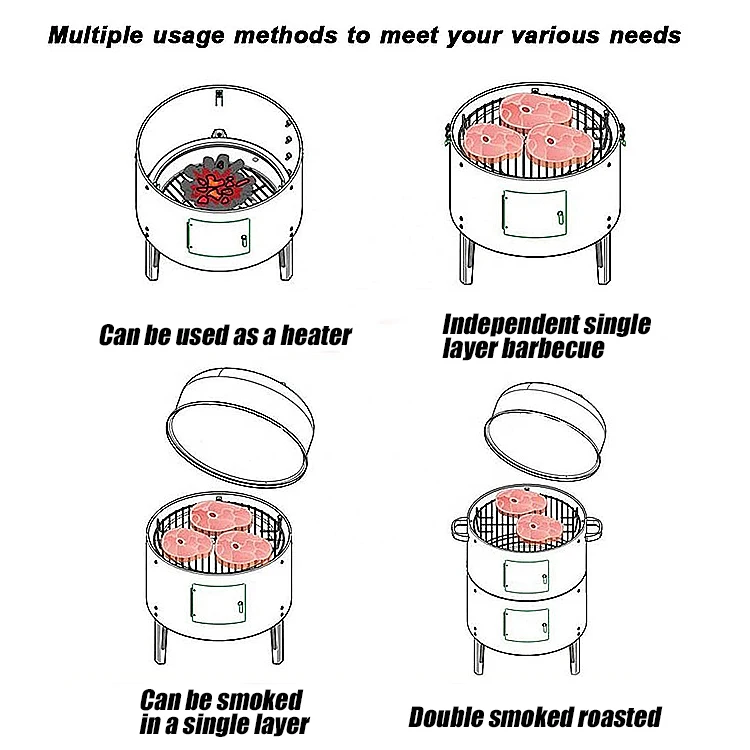 Multiple usage methods to meet your various needs

Can be used as a heater

Independent single layer barbecue

Can be smoked in a single layer

Double smoked roasted