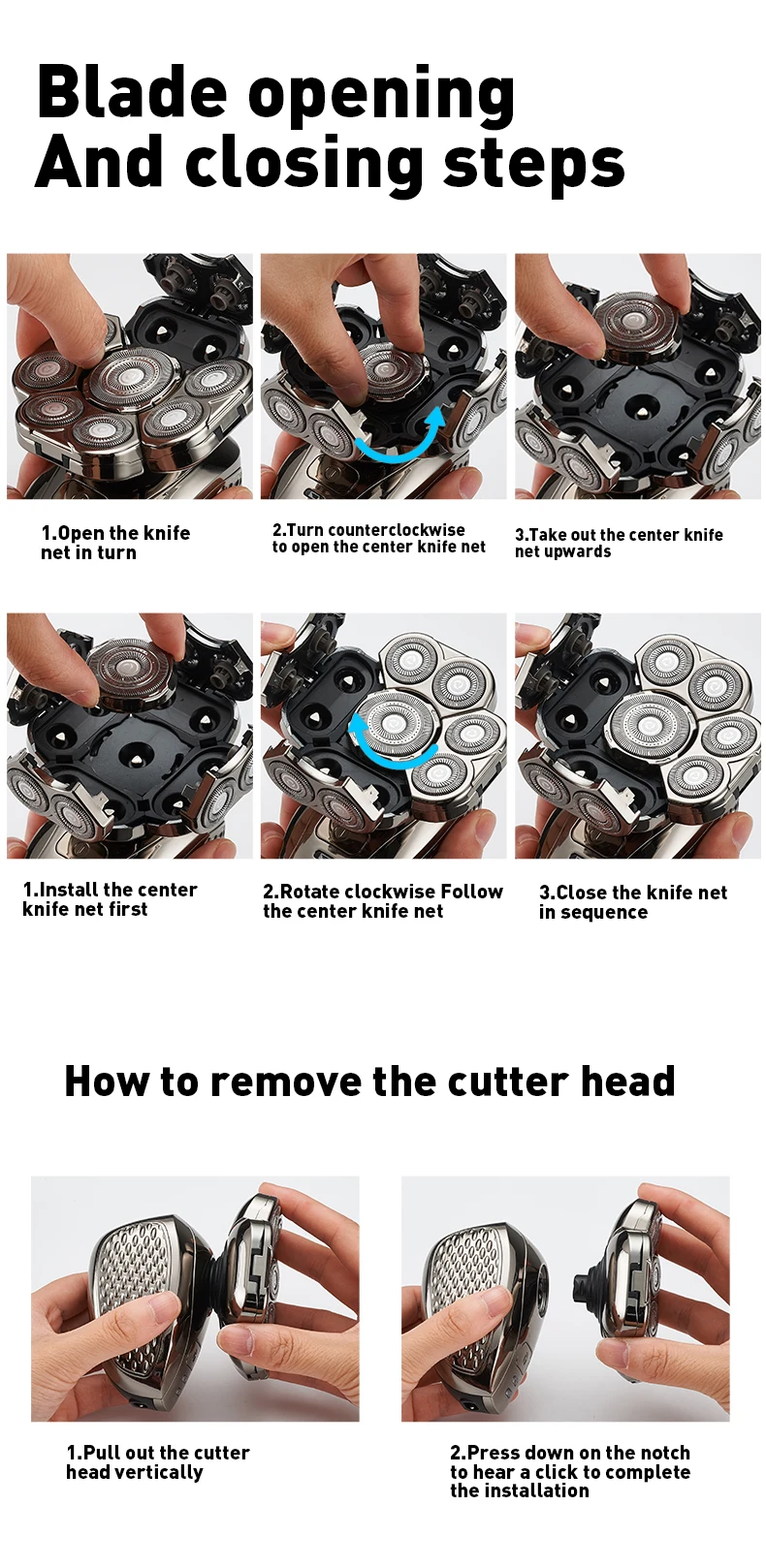 Blade opening And closing steps

1.Open the knife net in turn

2.Turn counterclockwise to open the center knife net

3.Take out the center knife net upwards

1.Install the center knife net first

2.Rotate clockwise Follow the center knife net

3.Close the knife net in sequence

How to remove the cutter head

1.Pull out the cutter head vertically

2.Press down on the notch to hear a click to complete the installation