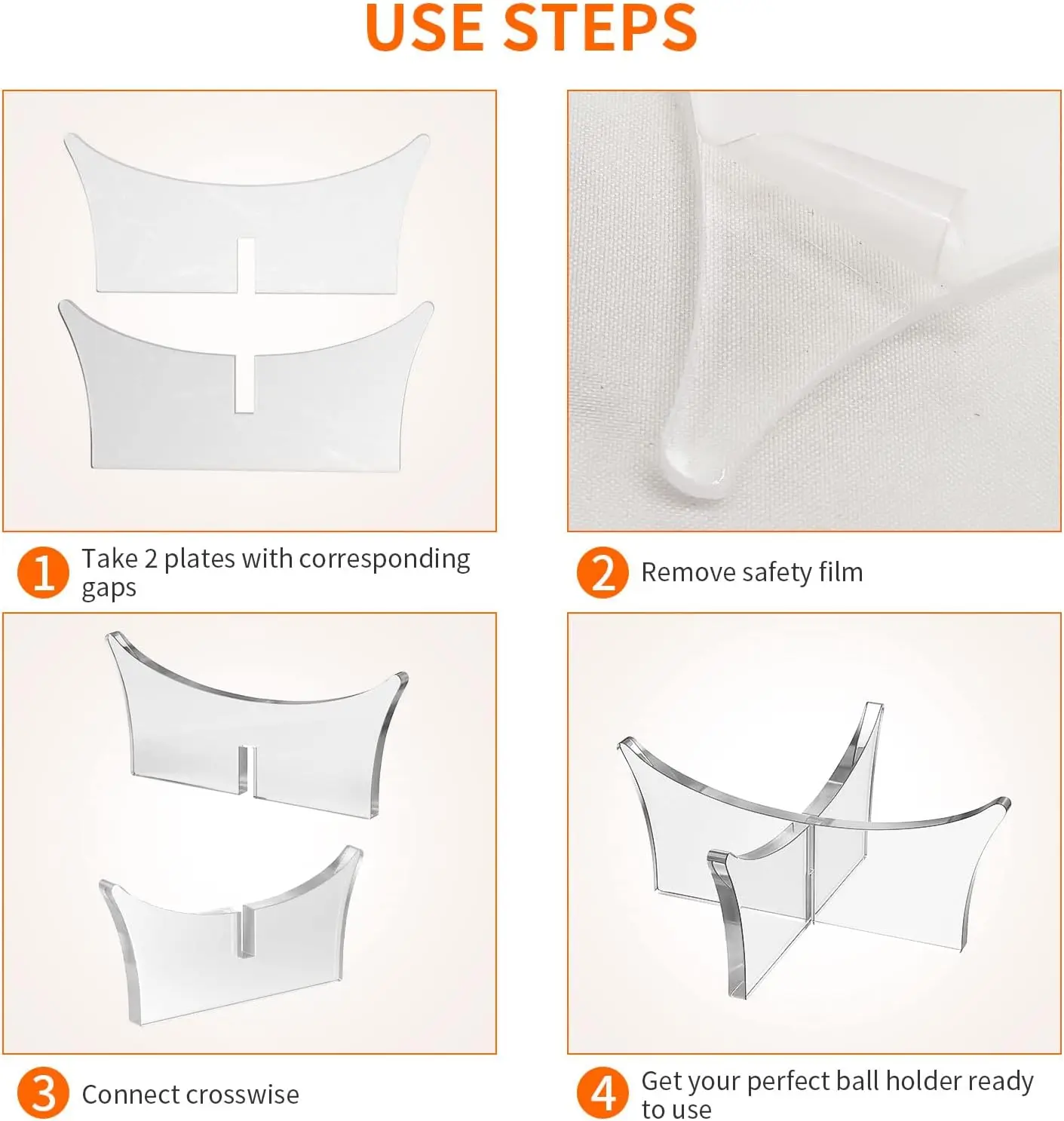 USE STEPS

1 Take 2 plates with corresponding gaps

2 Remove safety film

3 Connect crosswise

4 Get your perfect ball holder ready to use