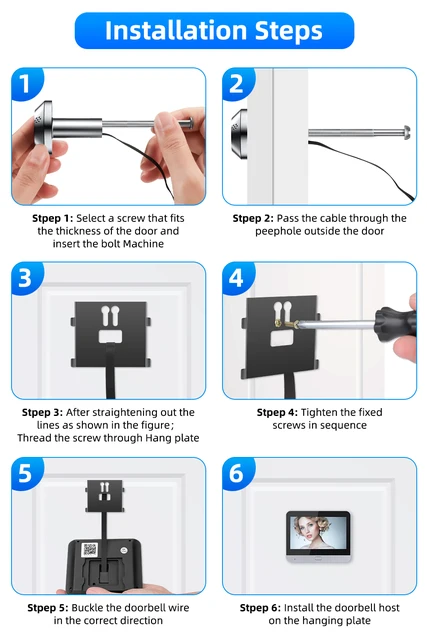 Installation Steps

1

Stpep 1: Select a screw that fits the thickness of the door and insert the bolt Machine

2

Stpep 2: Pass the cable through the peephole outside the door

3

Stpep 3: After straightening out the lines as shown in the figure; Thread the screw through Hang plate

4

Stpep 4: Tighten the fixed screws in sequence

5

Stpep 5: Buckle the doorbell wire in the correct direction

6

Stpep 6: Install the doorbell host on the hanging plate