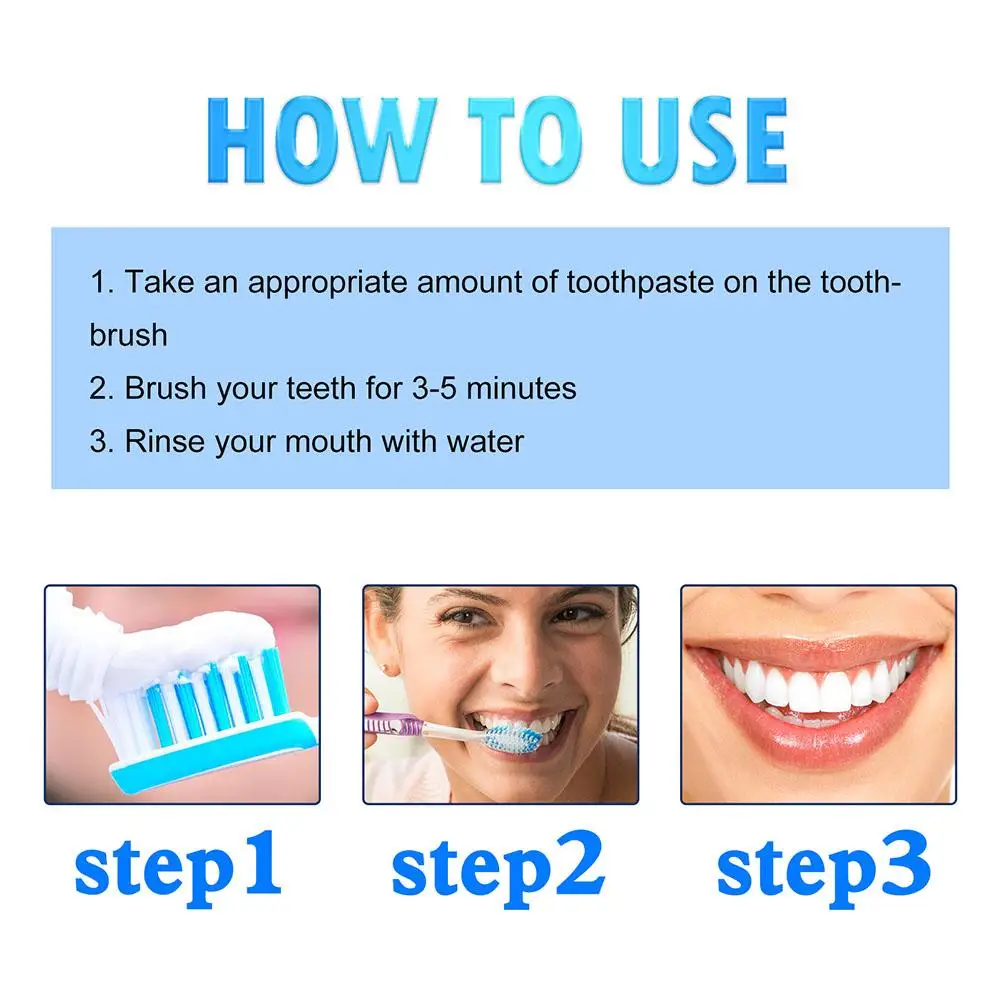 HOW TO USE

1. Take an appropriate amount of toothpaste on the toothbrush
2. Brush your teeth for 3-5 minutes
3. Rinse your mouth with water

step1 step2 step3