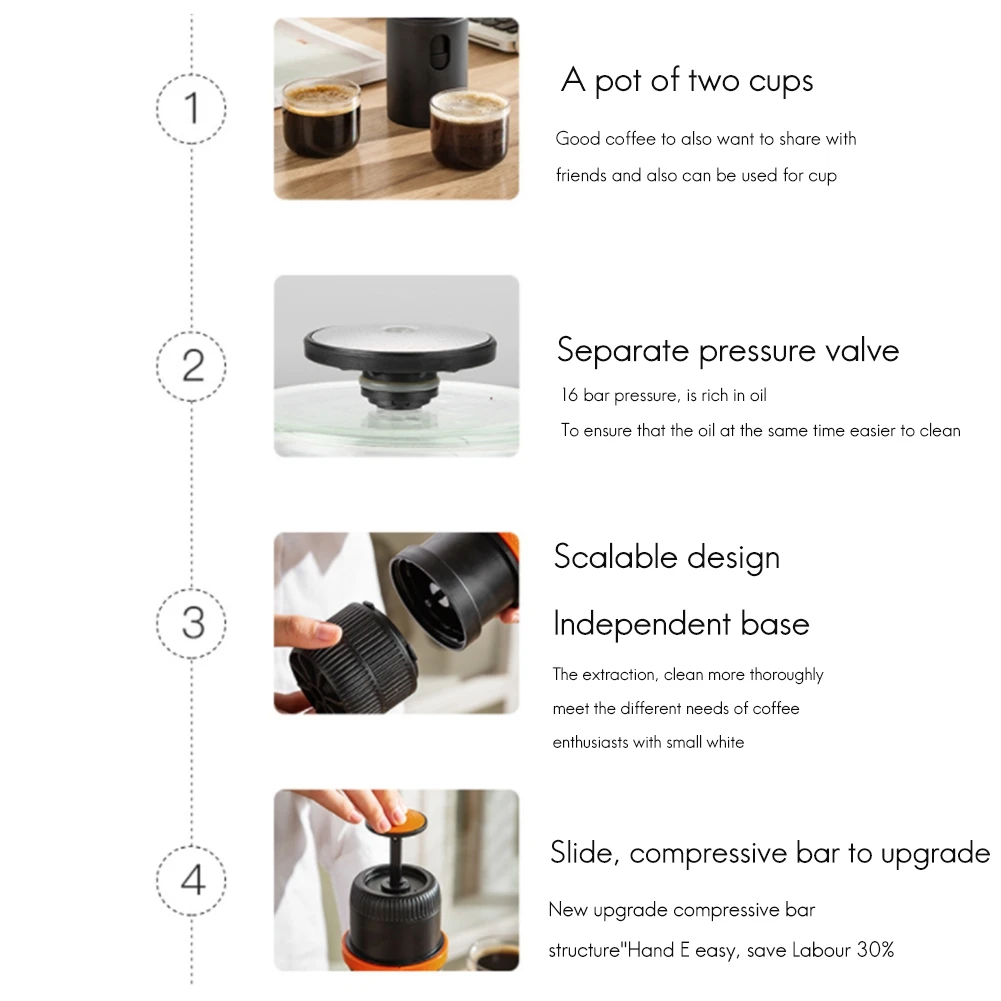 1

A pot of two cups

Good coffee to also want to share with friends and also can be used for cup

2

Separate pressure valve

16 bar pressure, is rich in oil

To ensure that the oil at the same time easier to clean

3

Scalable design

Independent base

The extraction, clean more thoroughly meet the different needs of coffee enthusiasts with small white

4

Slide, compressive bar to upgrade

New upgrade compressive bar structure"Hand E easy, save Labour 30%