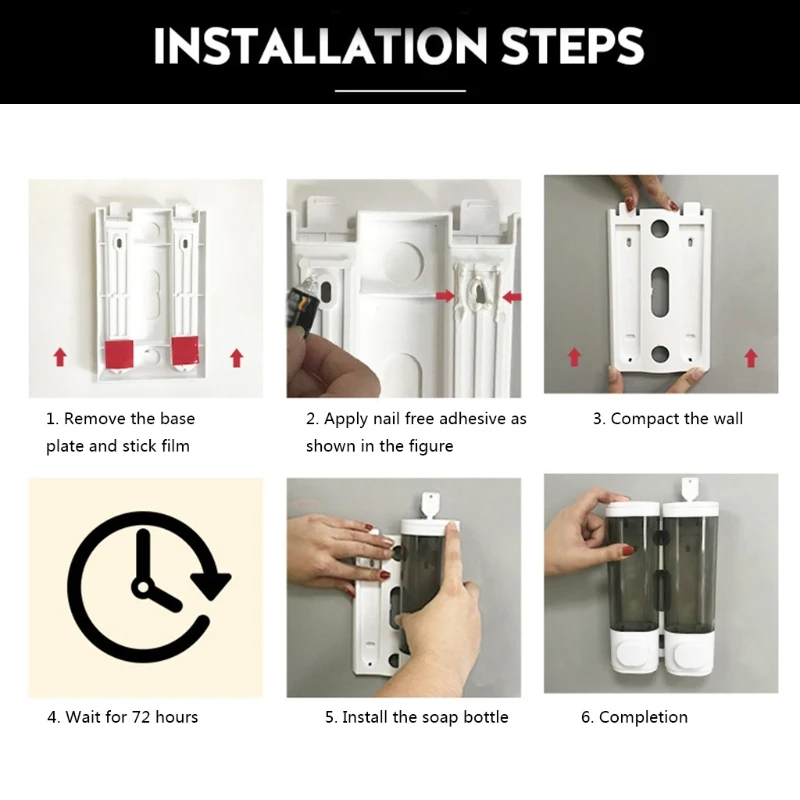 INSTALLATION STEPS

1. Remove the base plate and stick film

2. Apply nail free adhesive as shown in the figure

3. Compact the wall

4. Wait for 72 hours

5. Install the soap bottle

6. Completion