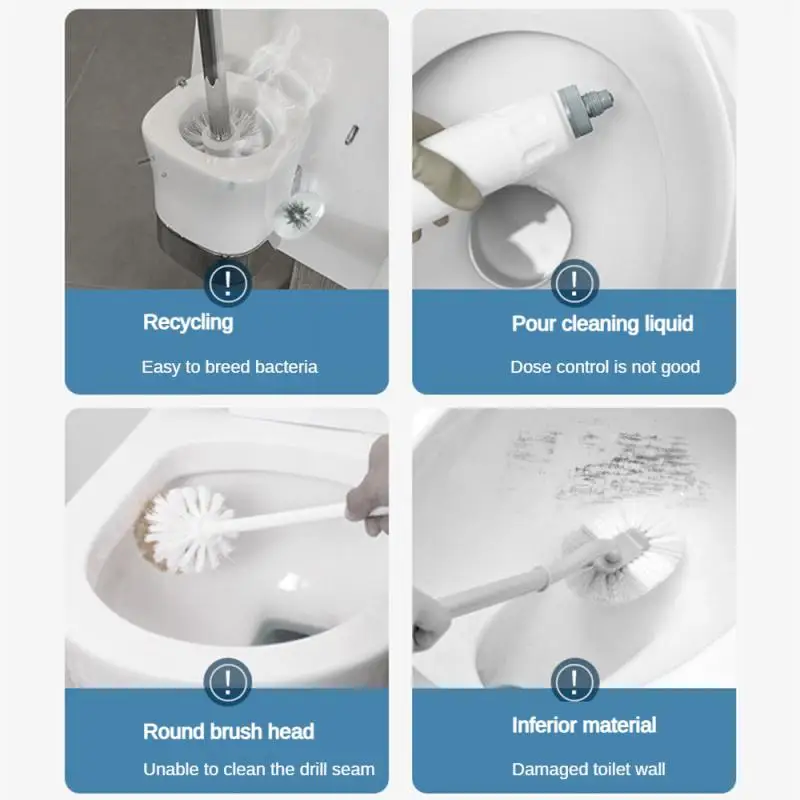 !

Recycling

Easy to breed bacteria

!

Pour cleaning liquid

Dose control is not good

!

Round brush head

Unable to clean the drill seam

!

Inferior material

Damaged toilet wall