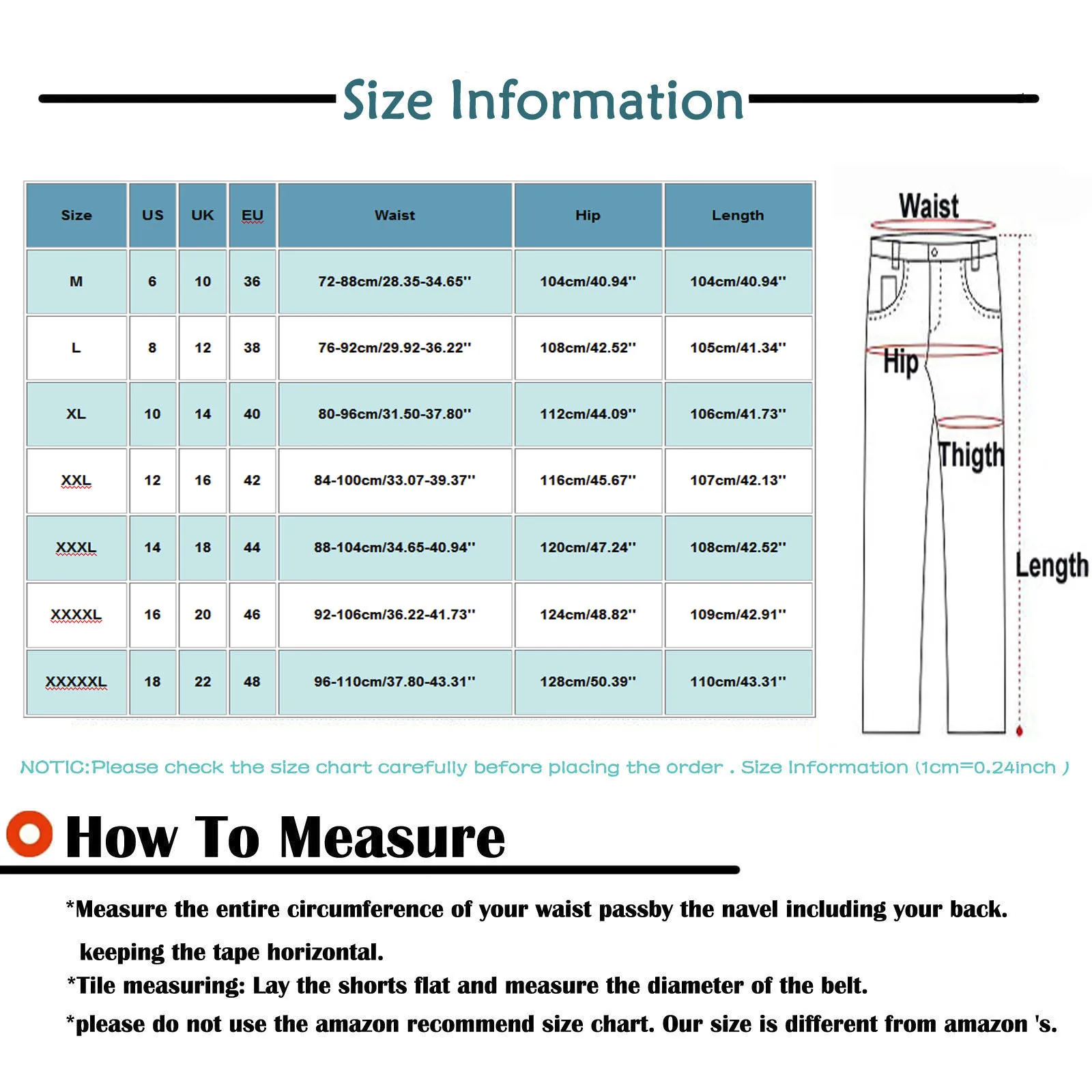 Size Information

| Size | US | UK | EU | Waist | Hip | Length |
|---|---|---|---|---|---|---|
| M | 6 | 10 | 36 | 72-88cm/28.35-34.65'' | 104cm/40.94'' | 104cm/40.94'' |
| L | 8 | 12 | 38 | 76-92cm/29.92-36.22'' | 108cm/42.52'' | 105cm/41.34'' |
| XL | 10 | 14 | 40 | 80-96cm/31.50-37.80'' | 112cm/44.09'' | 106cm/41.73'' |
| XXL | 12 | 16 | 42 | 84-100cm/33.07-39.37'' | 116cm/45.67'' | 107cm/42.13'' |
| XXXL | 14 | 18 | 44 | 88-104cm/34.65-40.94'' | 120cm/47.24'' | 108cm/42.52'' |
| XXXXL | 16 | 20 | 46 | 92-106cm/36.22-41.73'' | 124cm/48.82'' | 109cm/42.91'' |
| XXXXXL | 18 | 22 | 48 | 96-110cm/37.80-43.31'' | 128cm/50.39'' | 110cm/43.31'' |

Waist
Hip
Thigth
Length

NOTIC:Please check the size chart carefully before placing the order . Size Information (1cm=0.24inch )

How To Measure

*Measure the entire circumference of your waist passby the navel including your back. keeping the tape horizontal.
*Tile measuring: Lay the shorts flat and measure the diameter of the belt.
*please do not use the amazon recommend size chart. Our size is different from amazon 's.