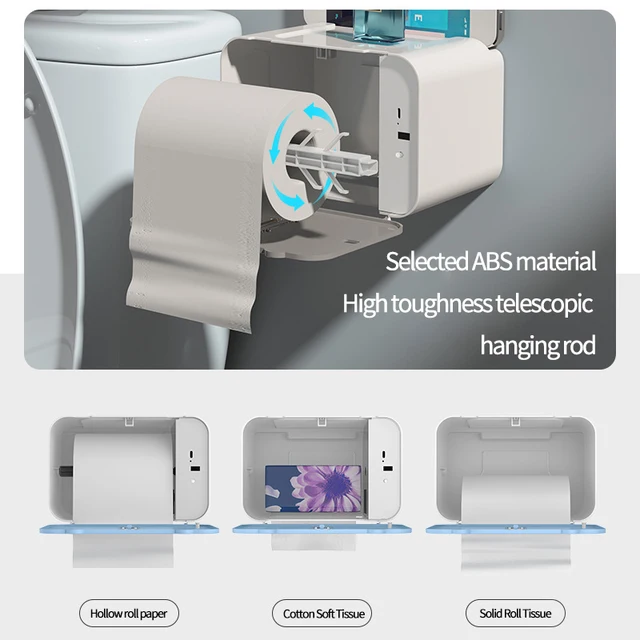 Selected ABS material

High toughness telescopic hanging rod

Hollow roll paper

Cotton Soft Tissue

Solid Roll Tissue