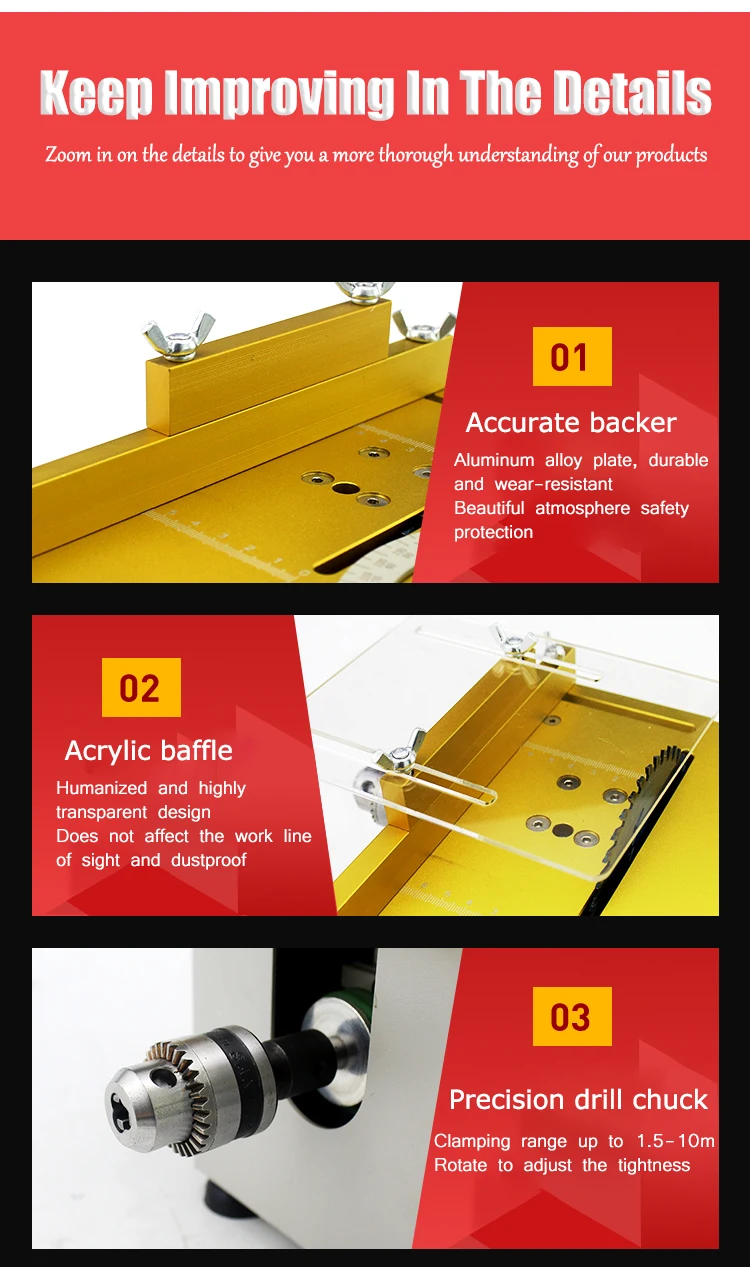 Keep Improving In The Details

Zoom in on the details to give you a more thorough understanding of our products

01

Accurate backer

Aluminum alloy plate, durable and wear-resistant
Beautiful atmosphere safety protection

02

Acrylic baffle

Humanized and highly transparent design
Does not affect the work line of sight and dustproof

03

Precision drill chuck

Clamping range up to 1.5-10m
Rotate to adjust the tightness