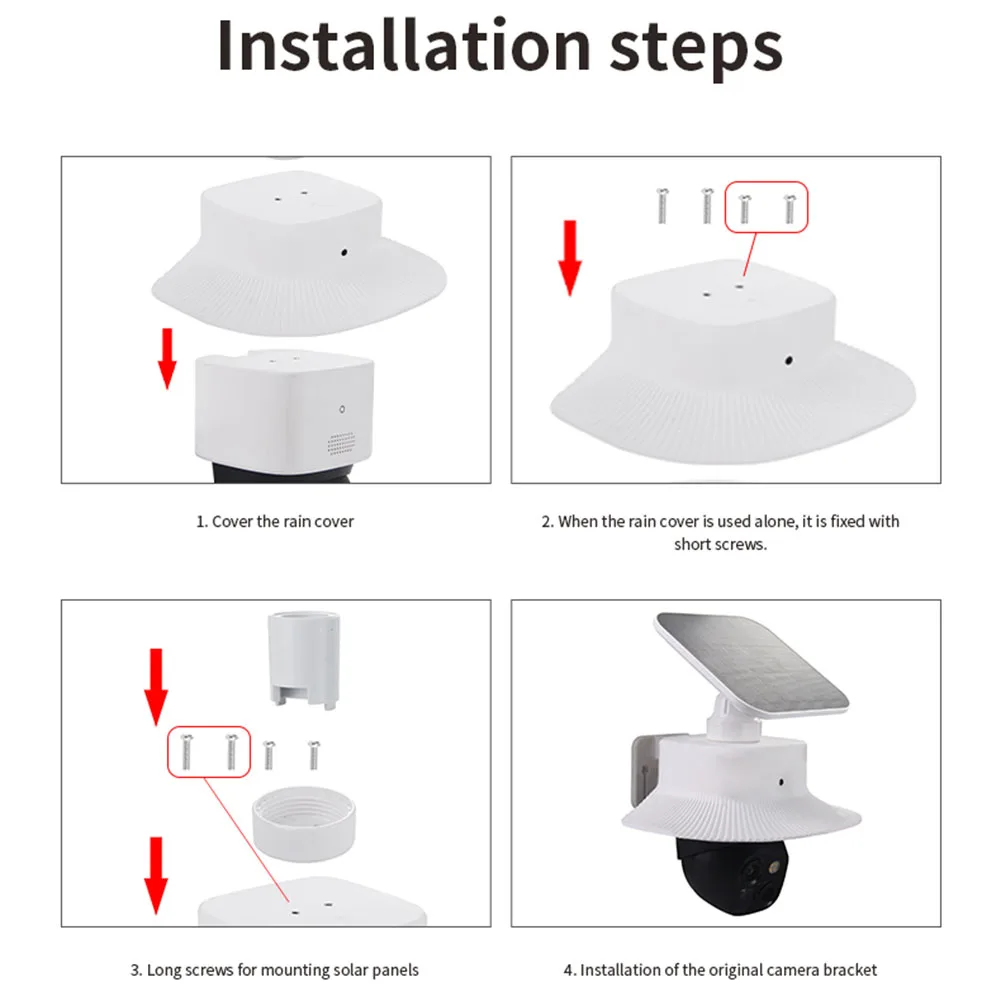 Installation steps

1. Cover the rain cover

2. When the rain cover is used alone, it is fixed with short screws.

3. Long screws for mounting solar panels

4. Installation of the original camera bracket