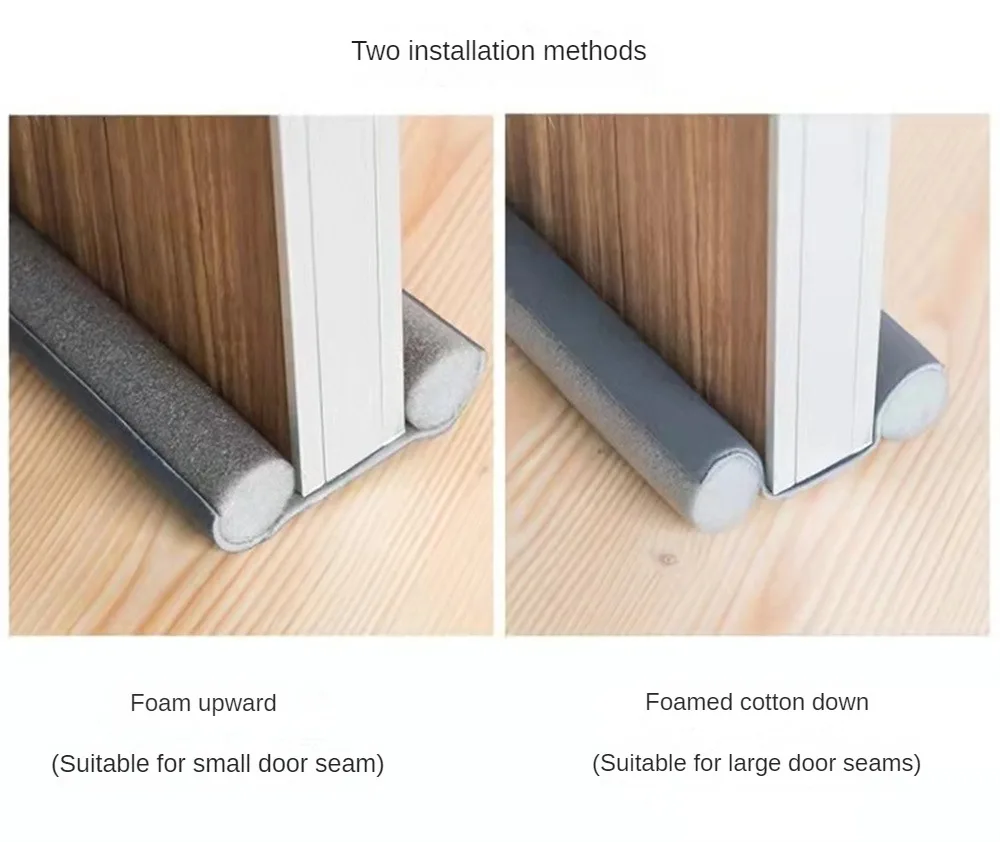 Two installation methods

Foam upward

(Suitable for small door seam)

Foamed cotton down

(Suitable for large door seams)