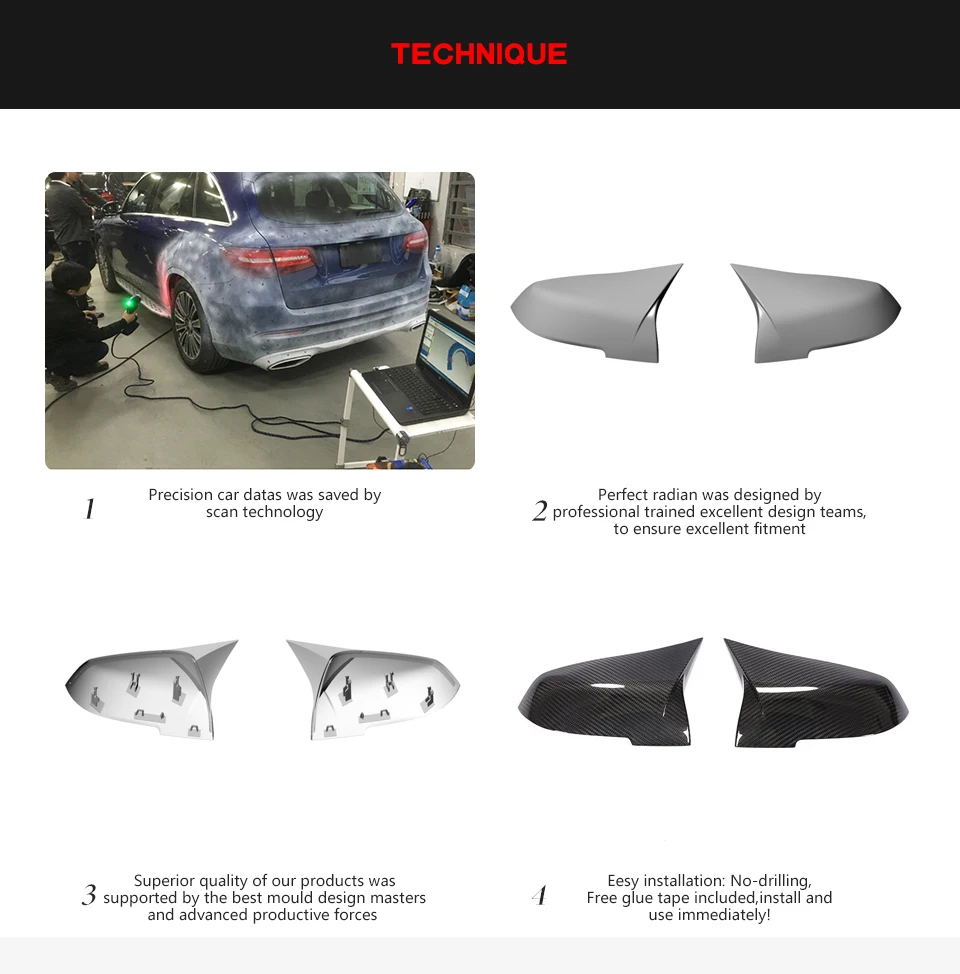 TECHNIQUE

1 Precision car datas was saved by scan technology

2 Perfect radian was designed by professional trained excellent design teams, to ensure excellent fitment

3 Superior quality of our products was supported by the best mould design masters and advanced productive forces

4 Eesy installation: No-drilling, Free glue tape included,install and use immediately!