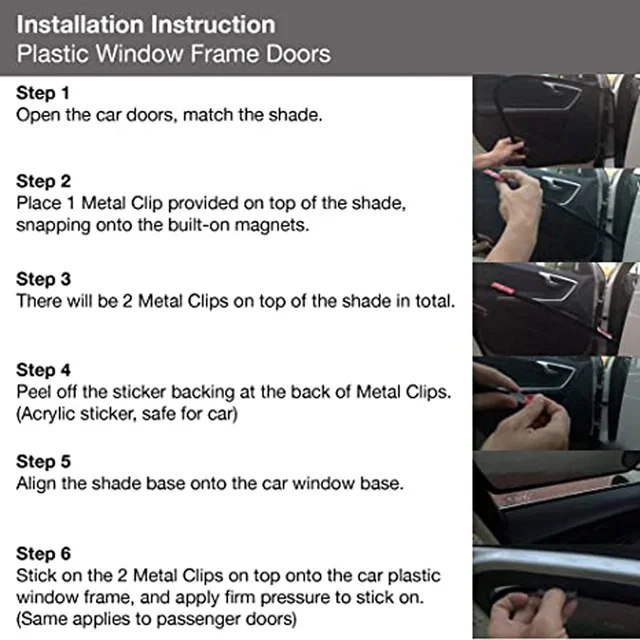 Installation Instruction
Plastic Window Frame Doors

Step 1
Open the car doors, match the shade.

Step 2
Place 1 Metal Clip provided on top of the shade, snapping onto the built-on magnets.

Step 3
There will be 2 Metal Clips on top of the shade in total.

Step 4
Peel off the sticker backing at the back of Metal Clips. (Acrylic sticker, safe for car)

Step 5
Align the shade base onto the car window base.

Step 6
Stick on the 2 Metal Clips on top onto the car plastic window frame, and apply firm pressure to stick on. (Same applies to passenger doors)