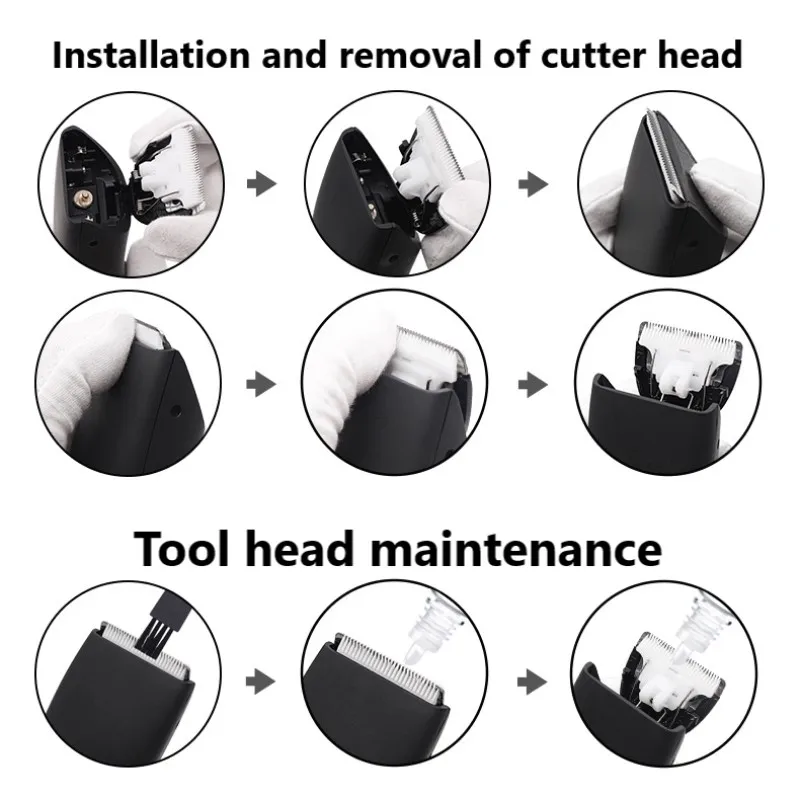 Installation and removal of cutter head

Tool head maintenance