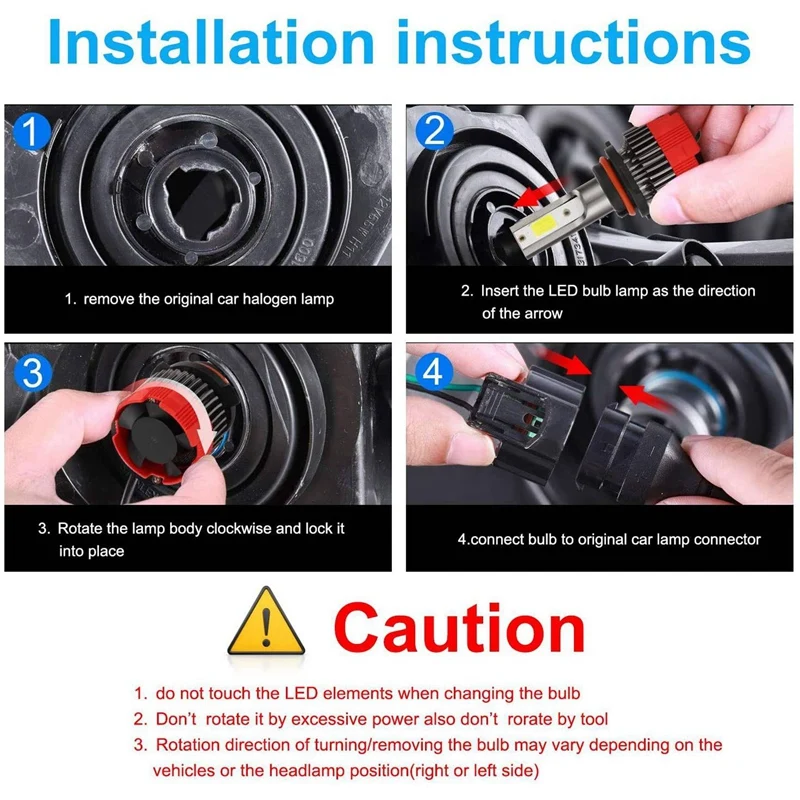 Installation instructions

1

1. remove the original car halogen lamp

2

2. Insert the LED bulb lamp as the direction of the arrow

3

3. Rotate the lamp body clockwise and lock it into place

4

4.connect bulb to original car lamp connector

Caution

1. do not touch the LED elements when changing the bulb
2. Don't rotate it by excessive power also don't rorate by tool
3. Rotation direction of turning/removing the bulb may vary depending on the vehicles or the headlamp position(right or left side)